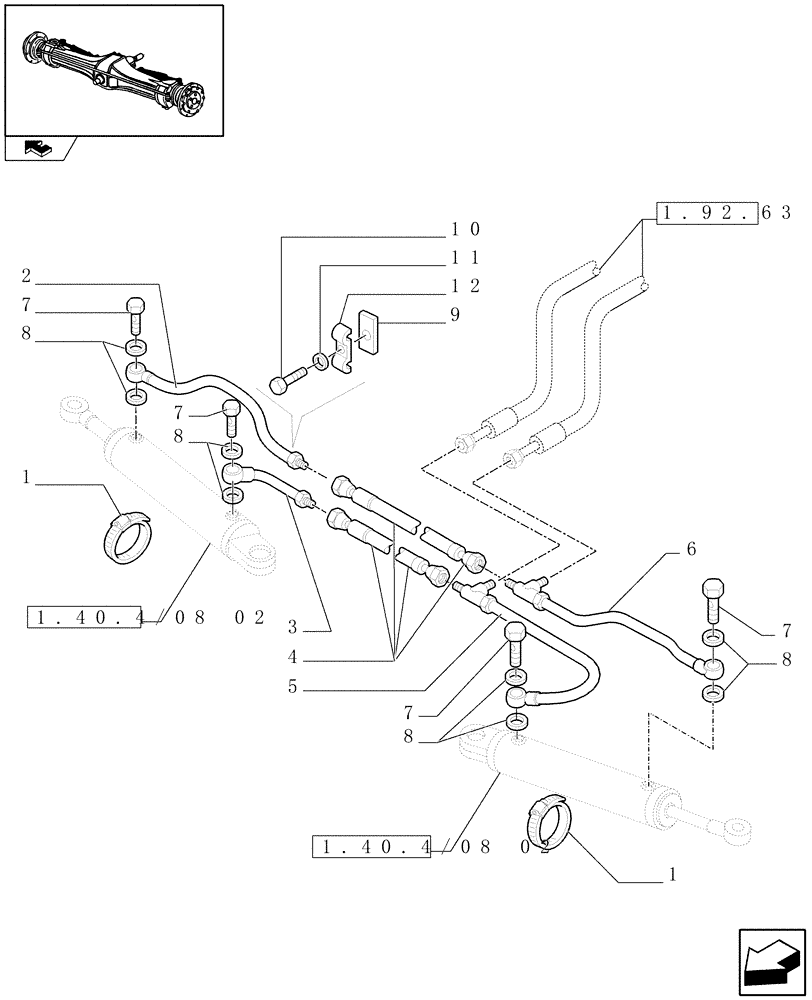 1.92.63
10
11
12
9
2
7
8
7
8
1
1.40.4/08 02
3
4
5
6
7
8
7
8
1.40.4/08 02
1