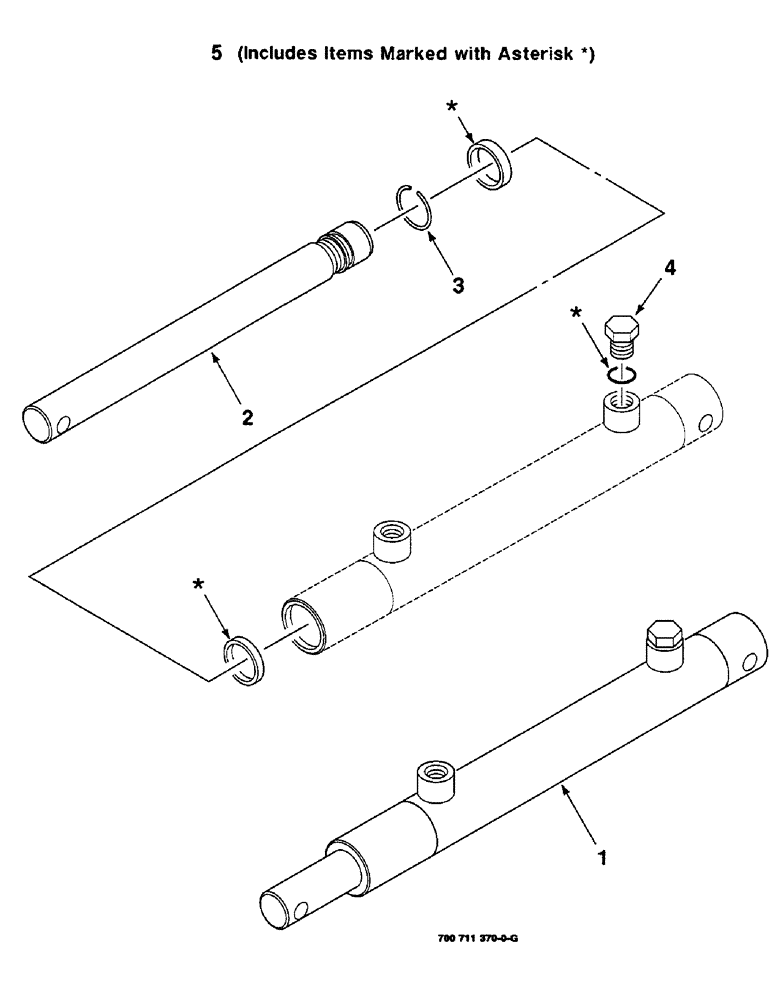 5 (Includes Items Marked with Asterisk *)

*

3

4

*

2

*

1

700 711 370-0-G