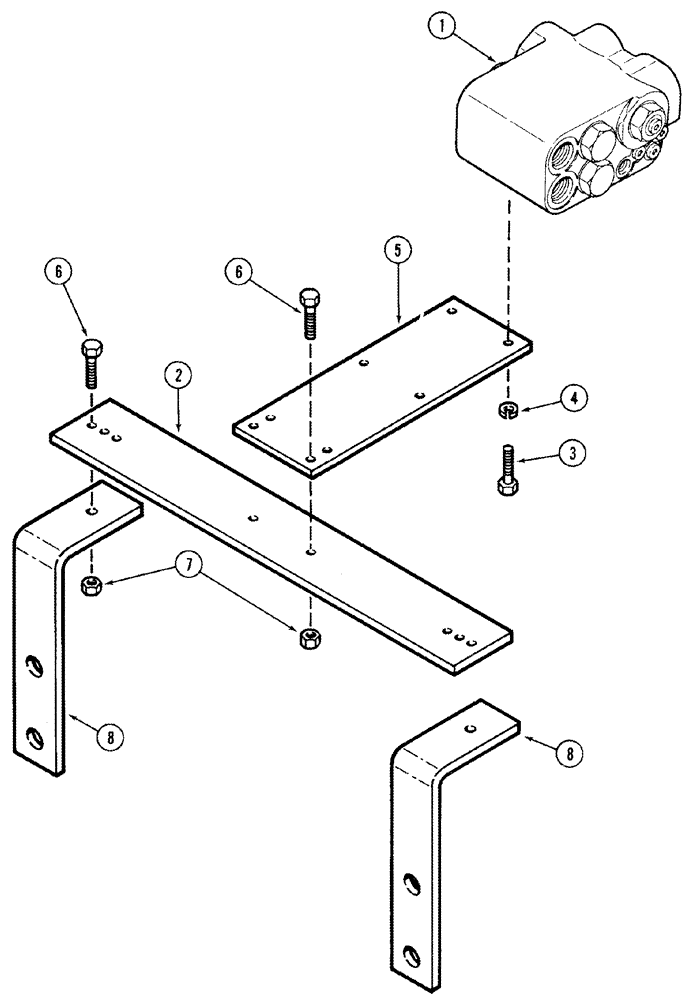 1
6
6
5
2
4
3
7
8
8