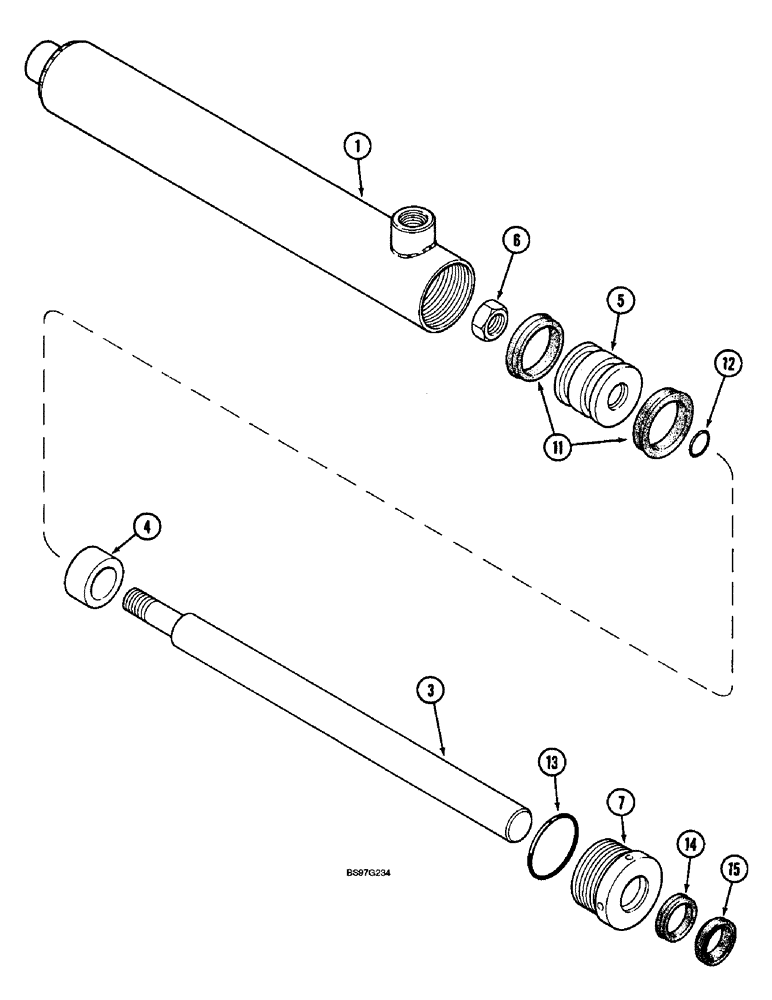 1
6
5
12
11
4
3
13
7
14
15
BS97G234