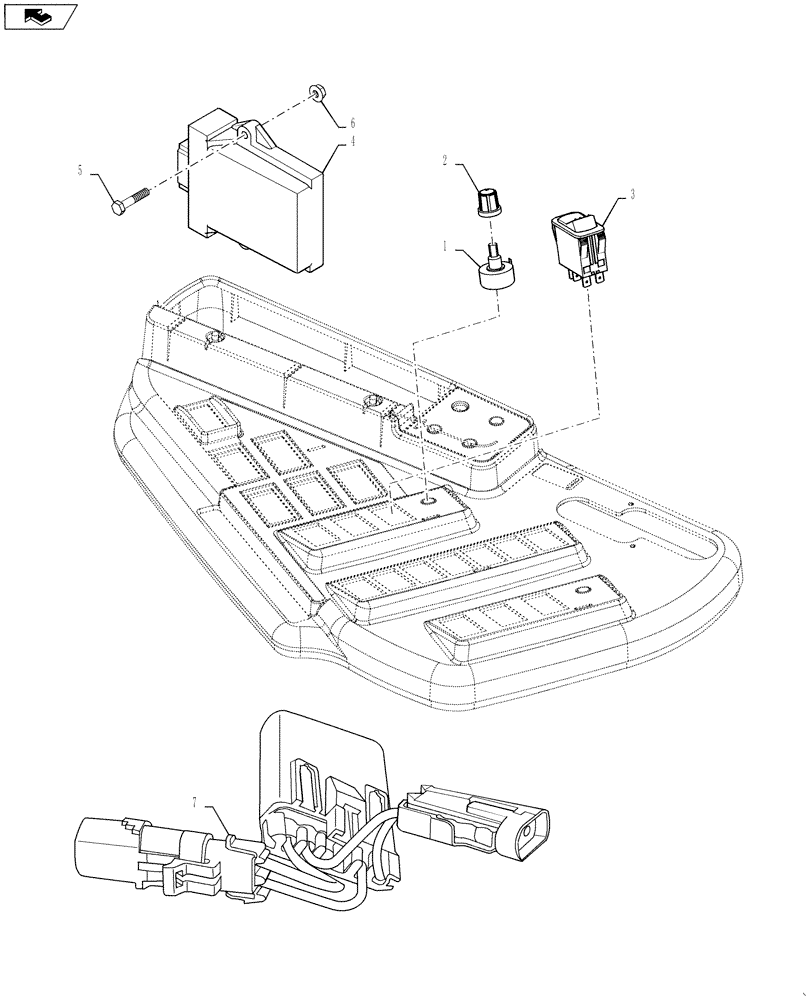 6
4
5
2
3
1
7