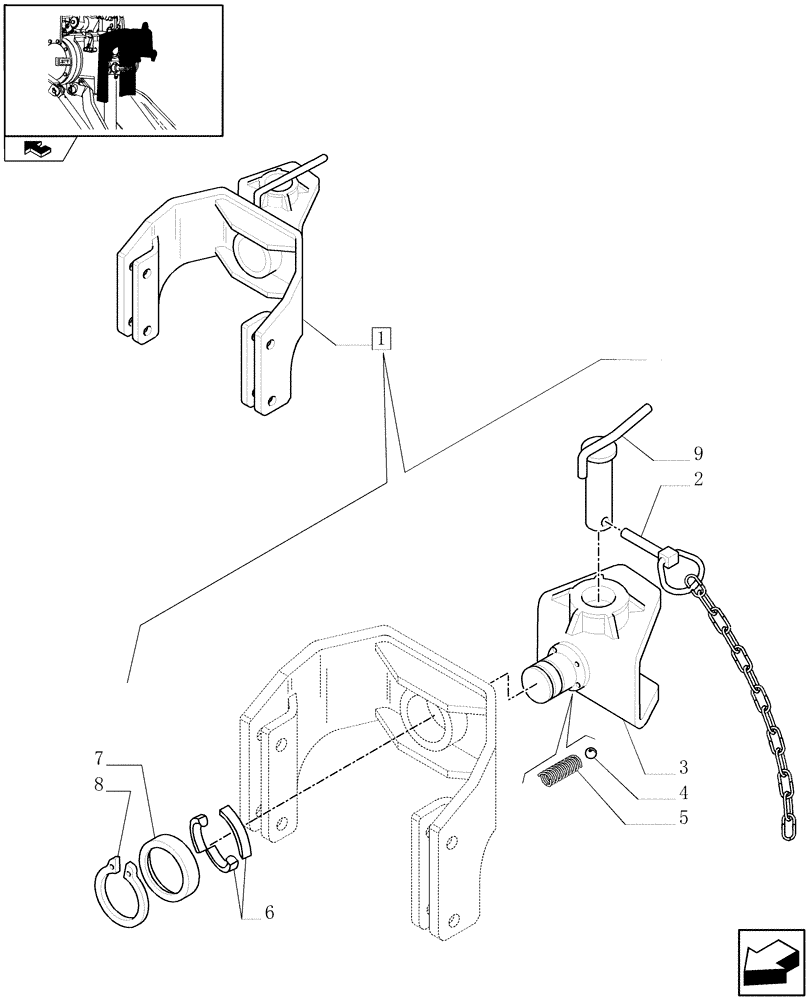 1
9
2
3
4
5
7
8
6