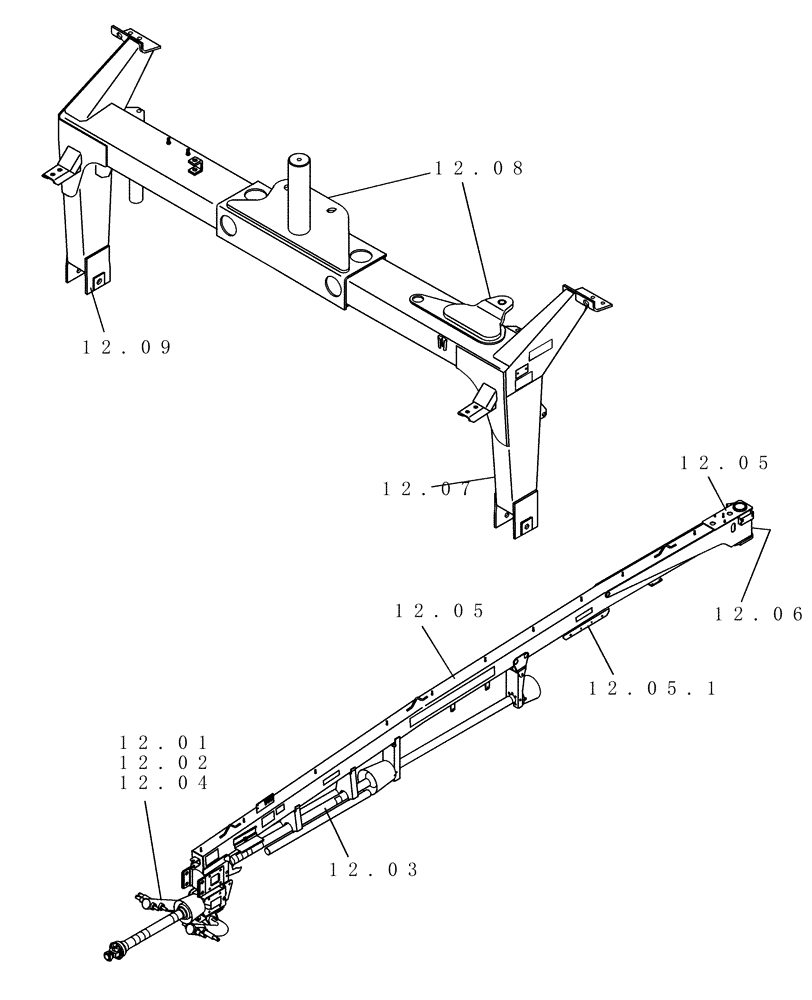 12.08
12.09
12.07
12.05
12.06
12.05
12.05.1
12.01
12.02
12.04
12.03