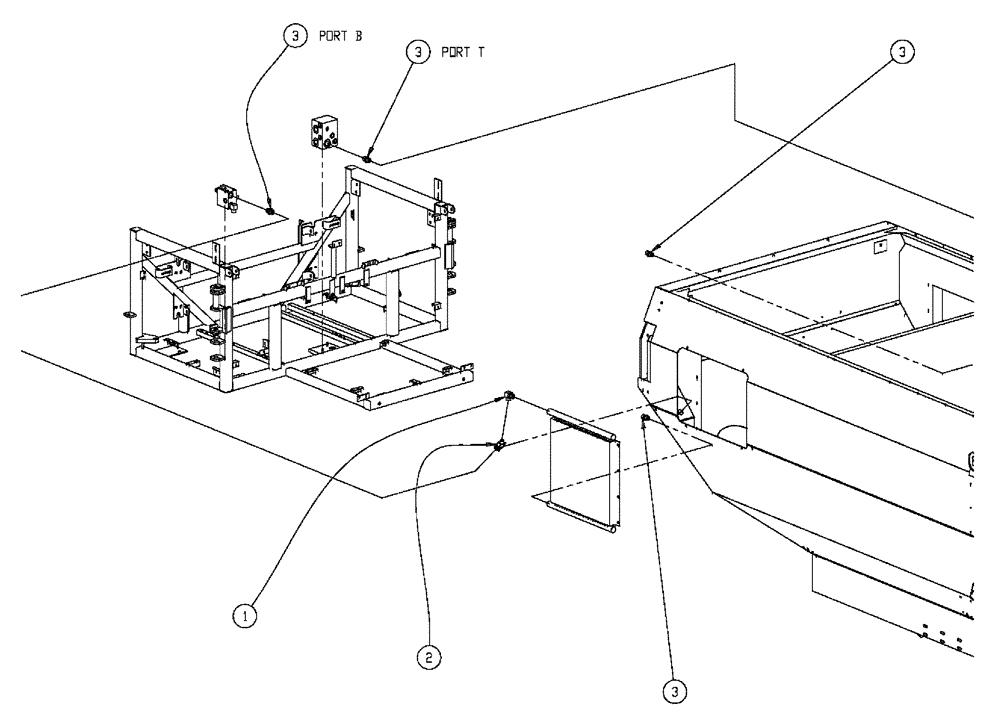 3 PORT B
3 PORT T
3
1
2
3