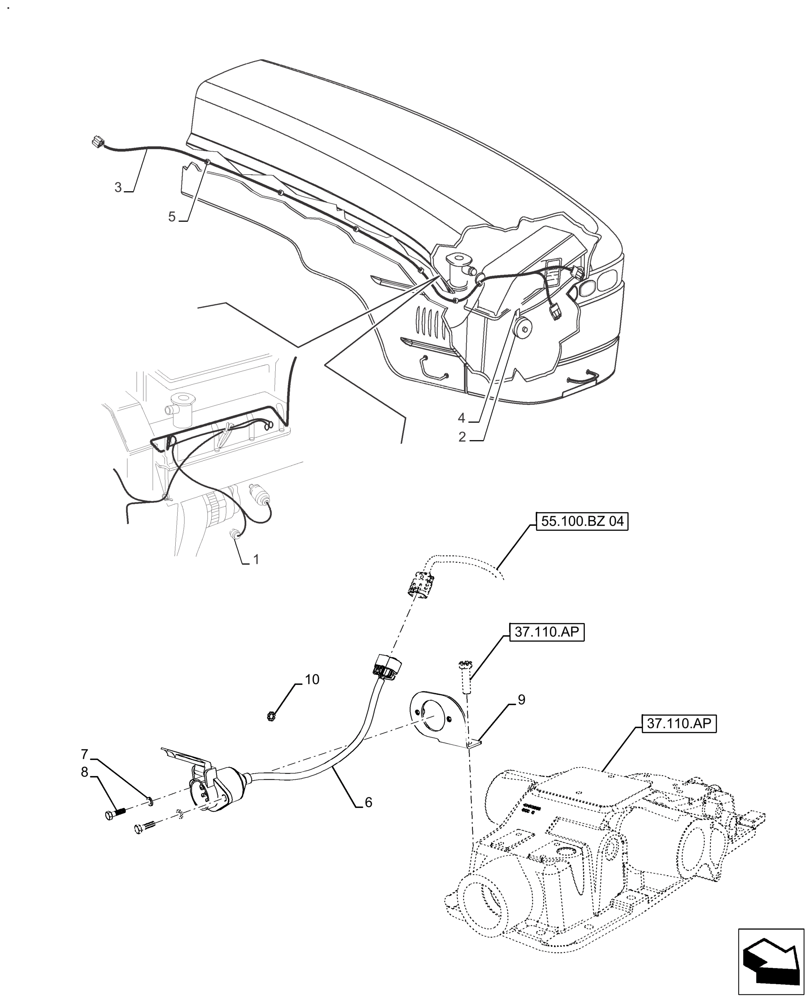 3
5
4
2
1
55.100.BZ 04
37.110.AP
10
9
37.110.AP
7
8
6