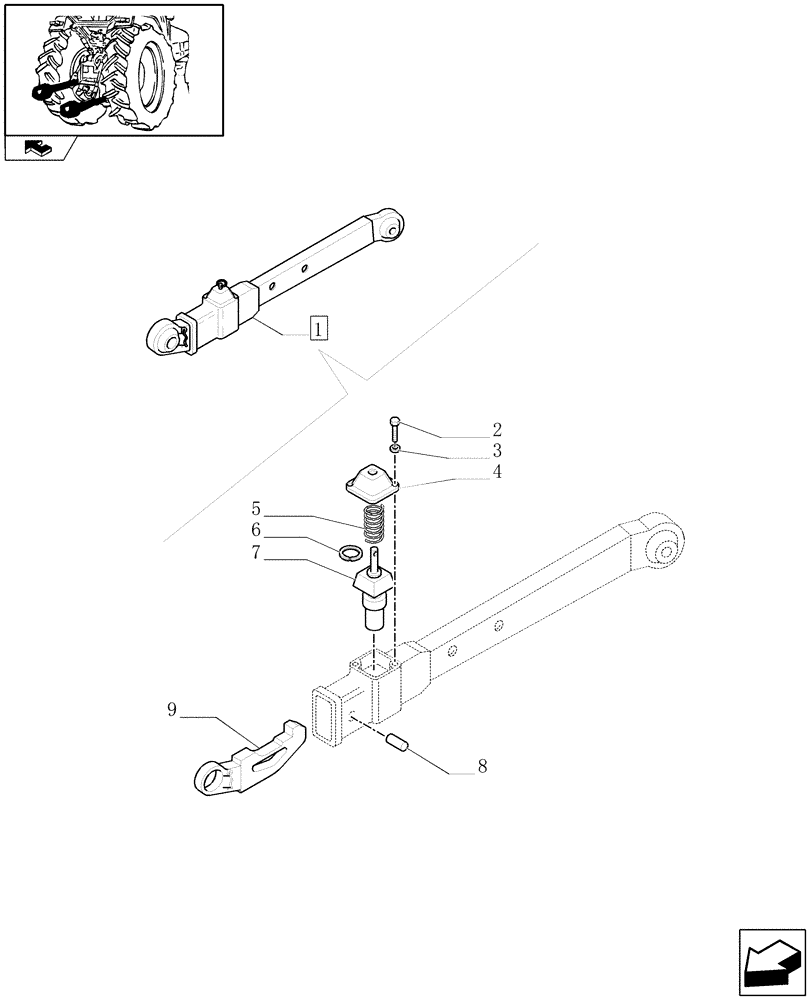 1
2
3
4
5
6
7
9
8