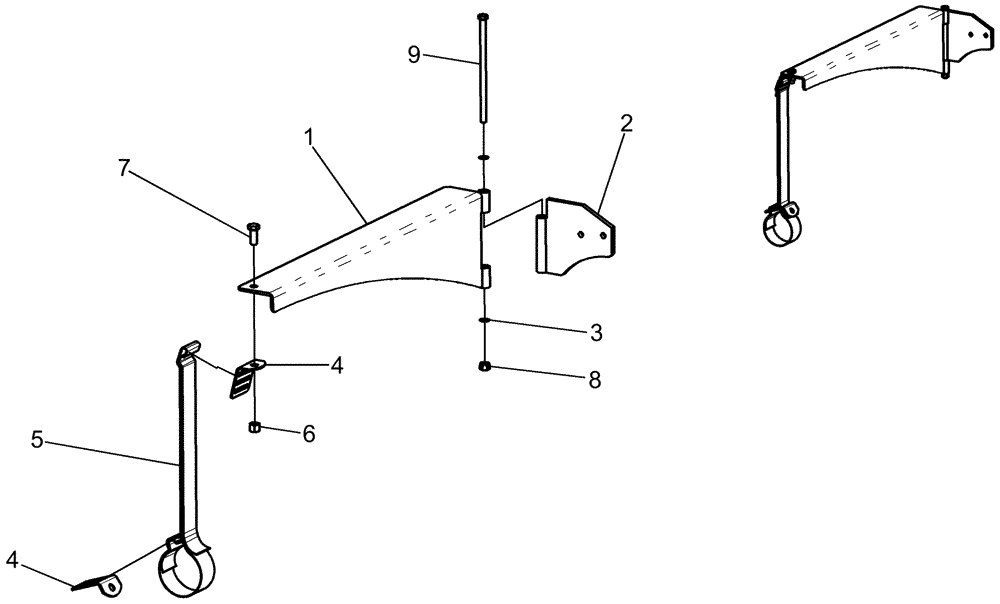 9
2
1
7
3
4
8
6
5
4