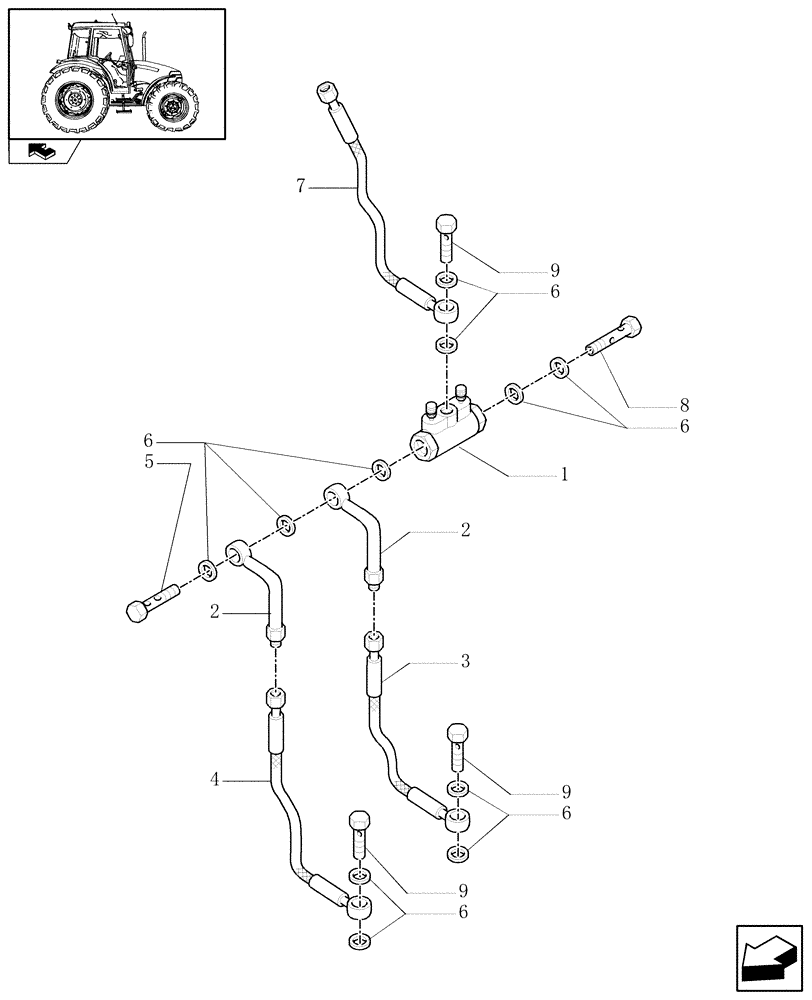 7
9
6
8
6
6
5
1
2
2
3
4
9
6
9
6