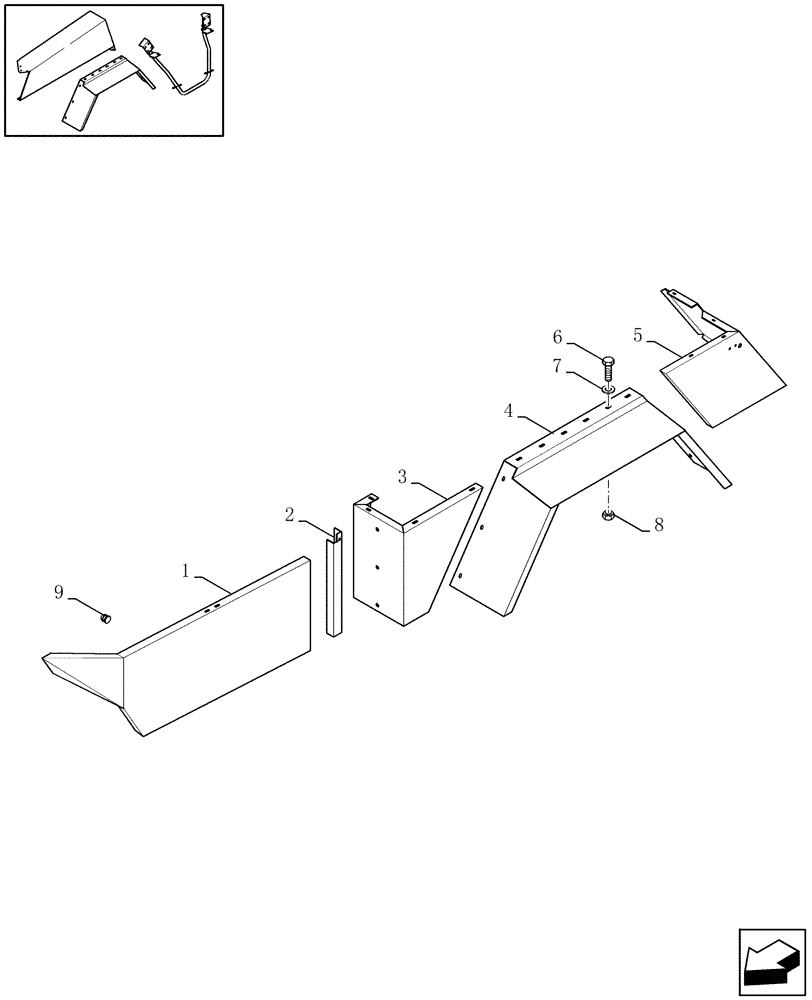 6
5
7
4
3
2
8
1
9