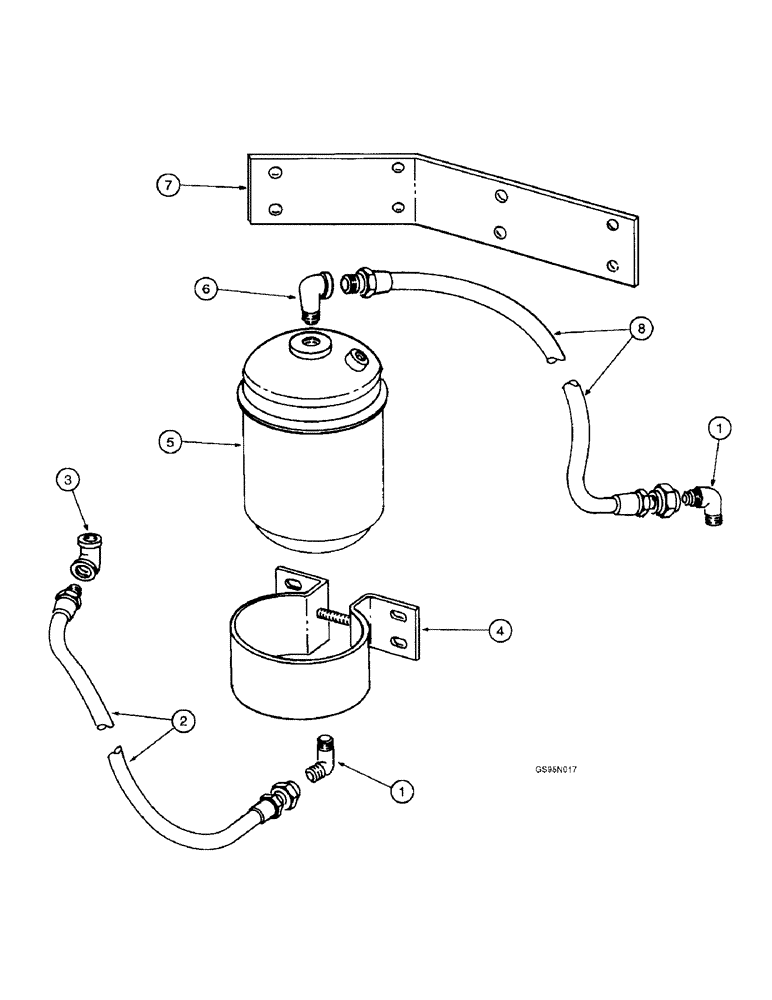 7
6
8
5
1
3
4
2
1
GS95N017