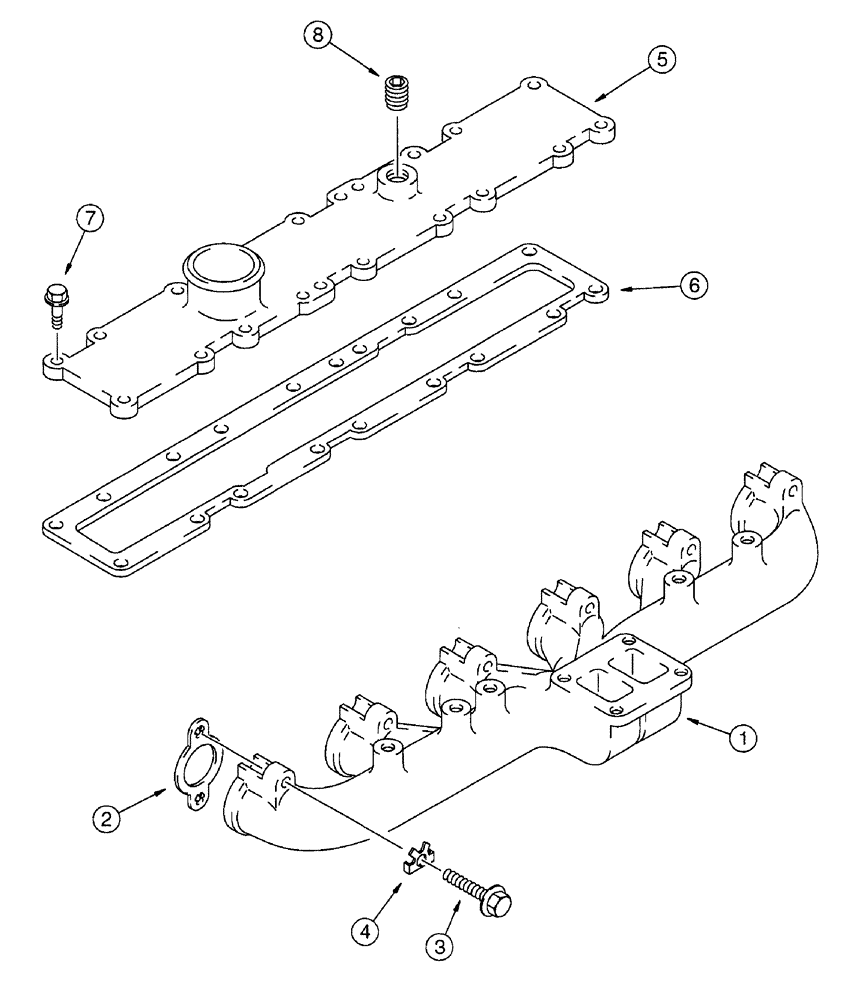 8
5
7
6
1
2
4
3