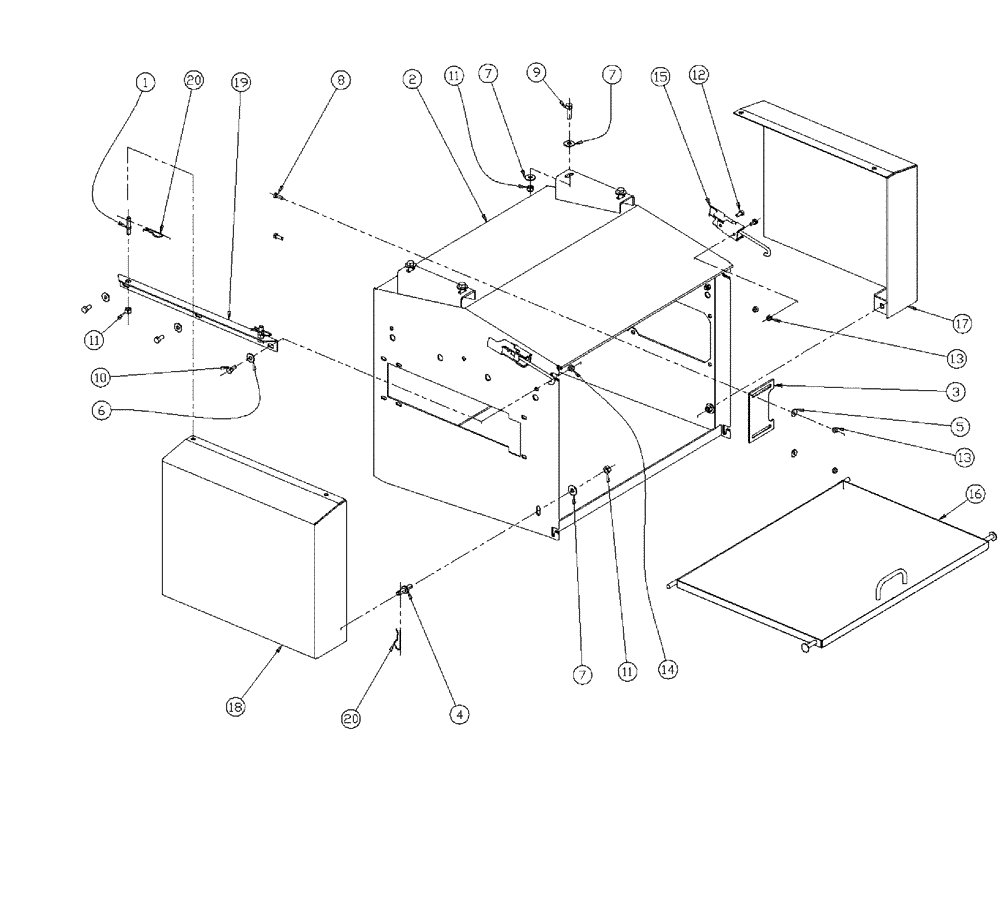 1
20
19
8
2
11
7
9
7
15
12
17
13
3
5
13
16
11
10
6
18
20
4
7
11
14