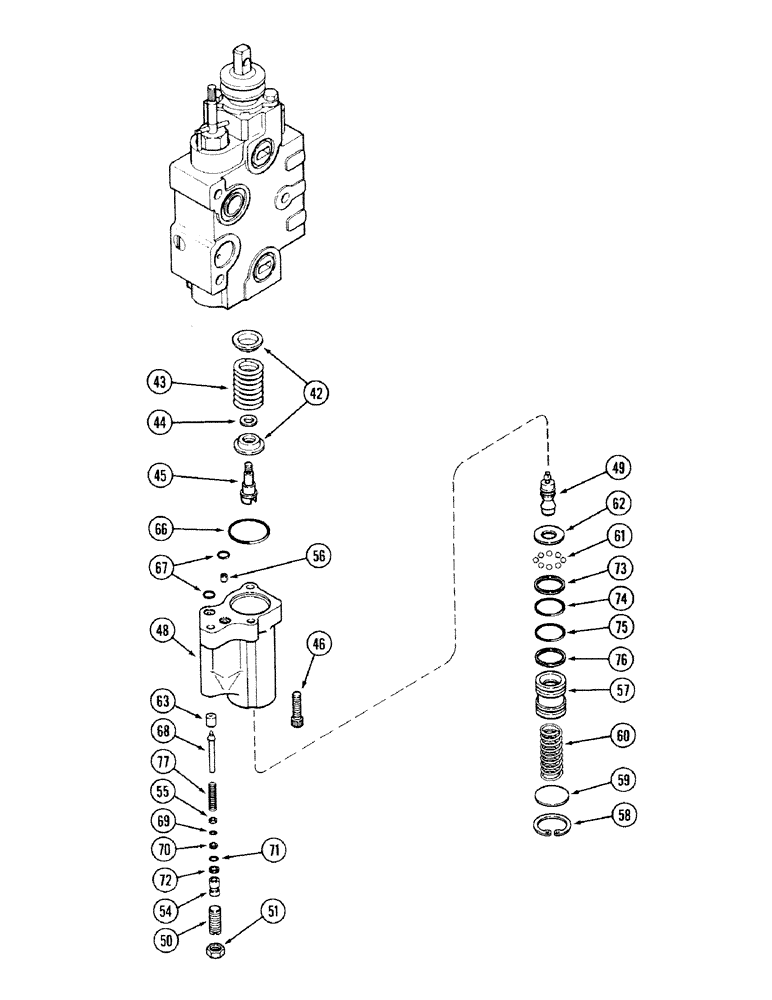 43
42
44
45
66
67
56
48
46
63
68
77
55
69
70
71
72
54
50
51
49
62
61
73
74
75
76
57
60
59
58