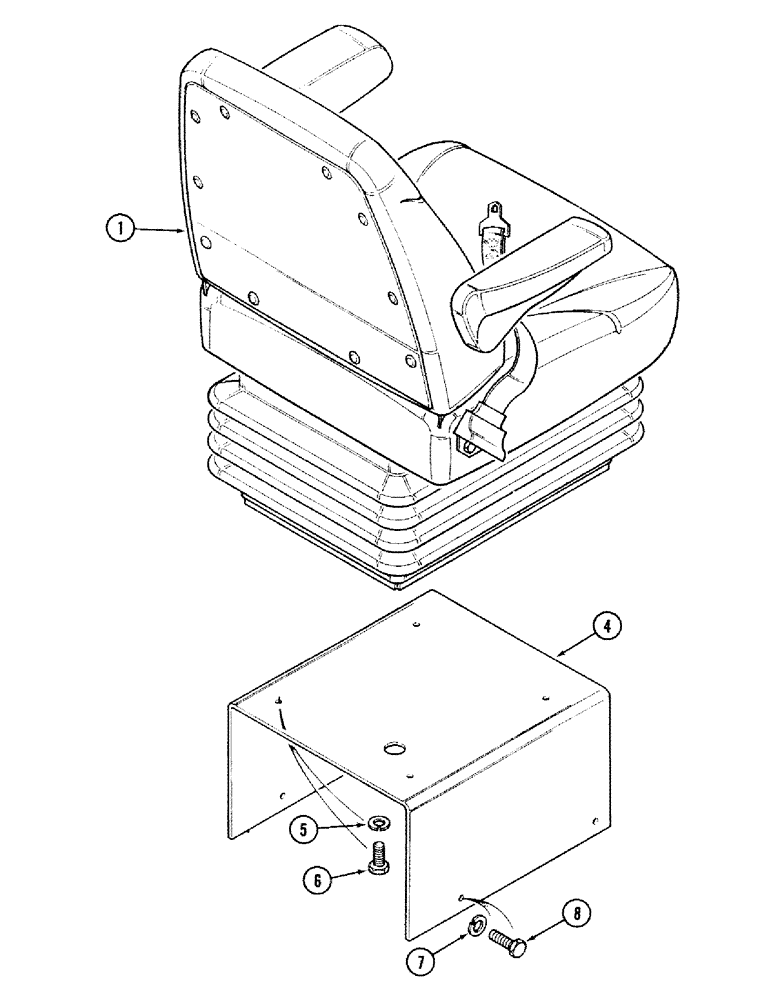 1
4
5
6
7
8