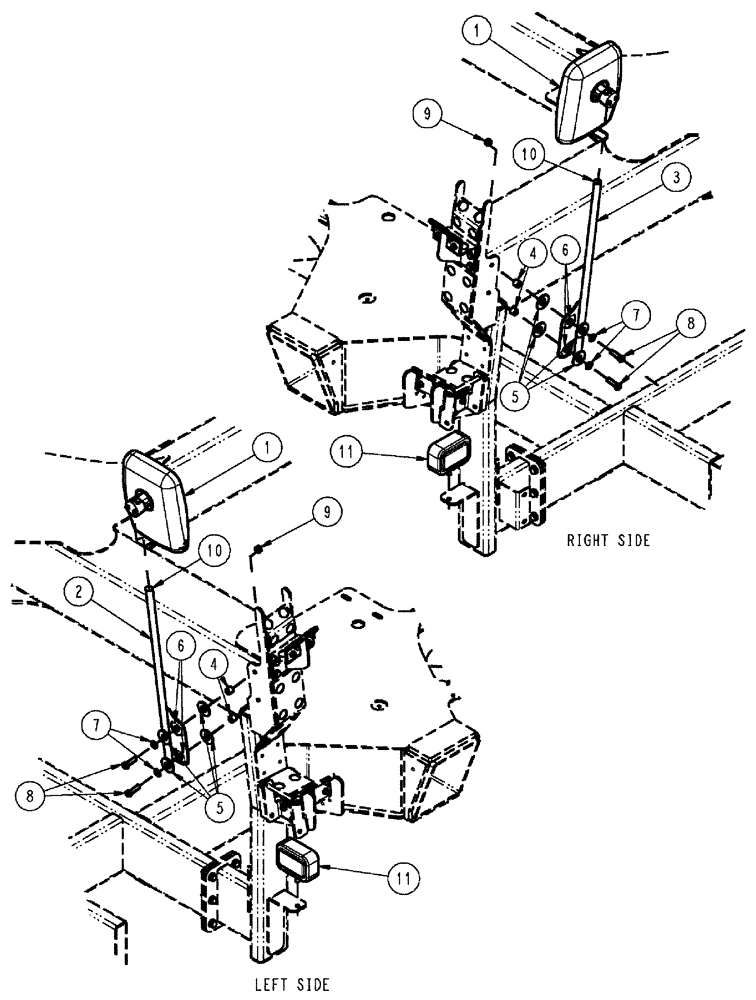 1
9
10
3
4
6
7
8
5
11
RIGHT SIDE
1
9
10
2
6
4
7
8
5
11
LEFT SIDE