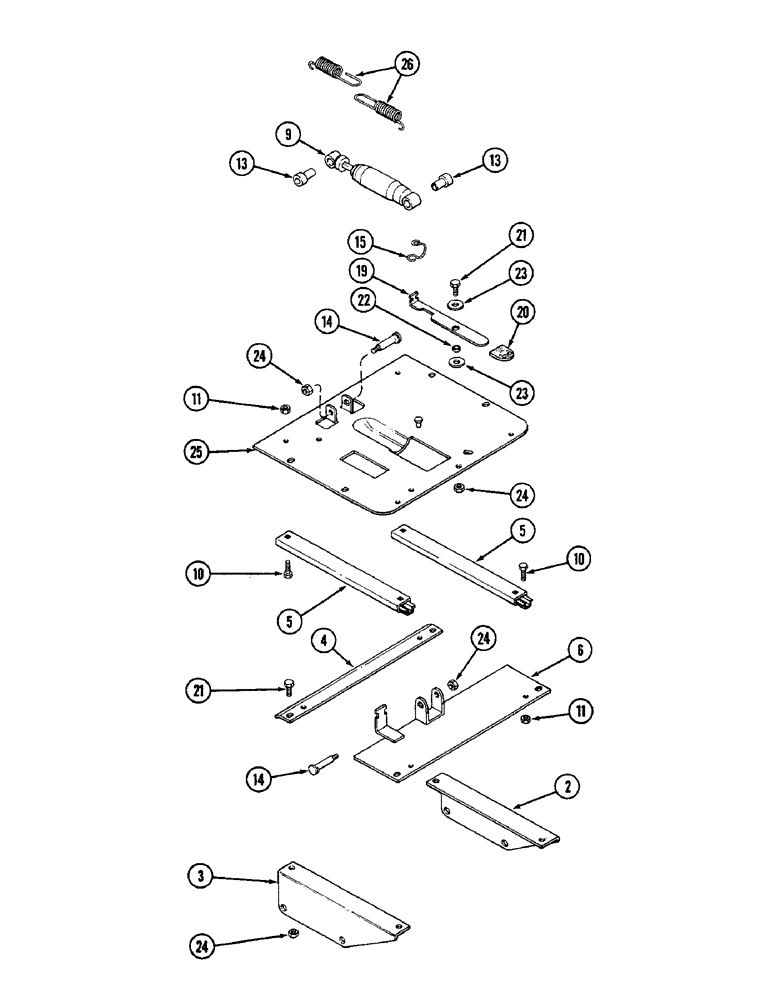 26
9
13
13
15
21
19
23
22
20
14
24
23
11
25
24
5
10
10
5
4
24
6
21
11
14
2
3
24