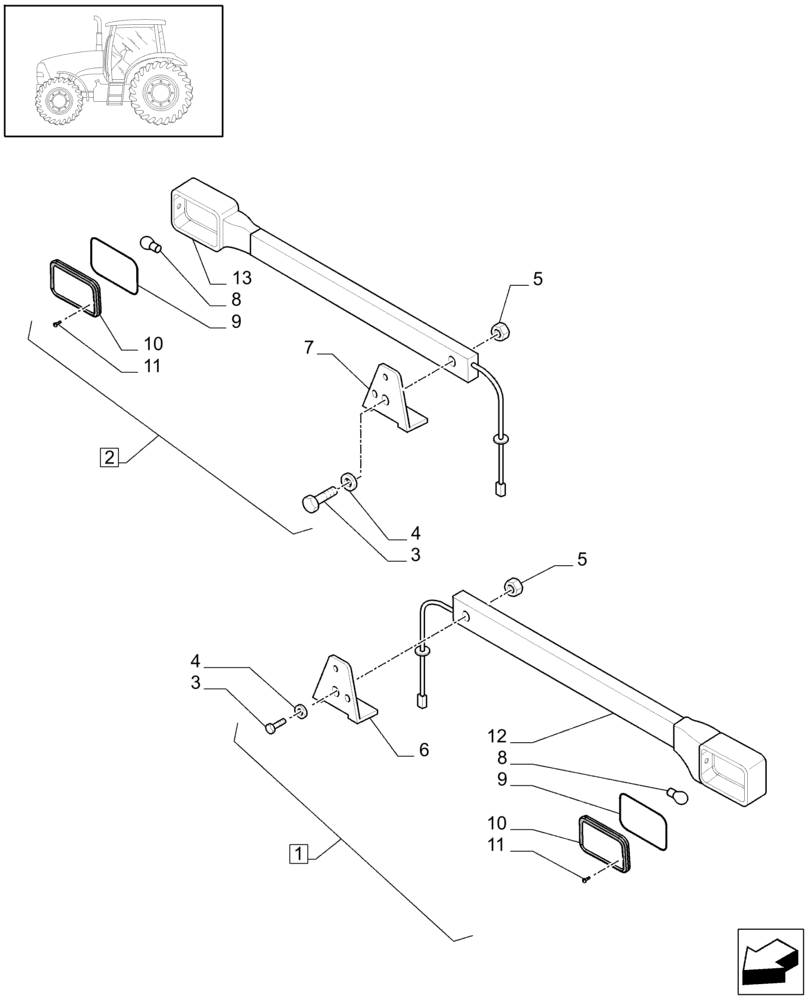 13
8
9
10
11
5
7
2
4
3
5
4
3
6
12
8
9
10
11
1