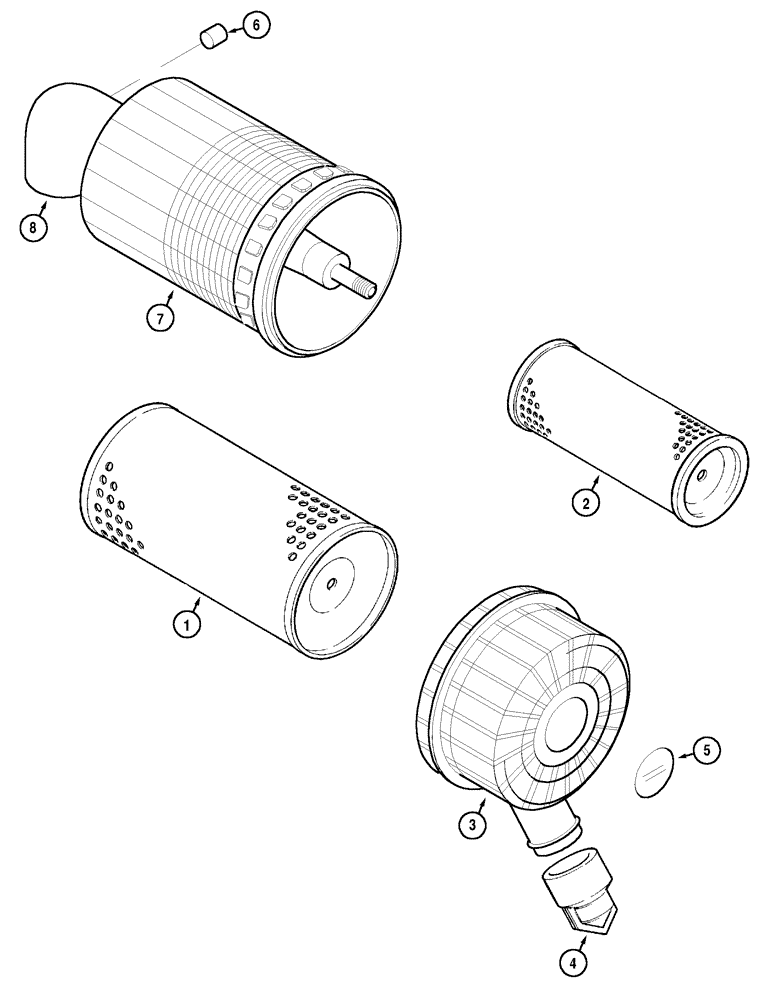 6
8
7
2
1
5
3
4