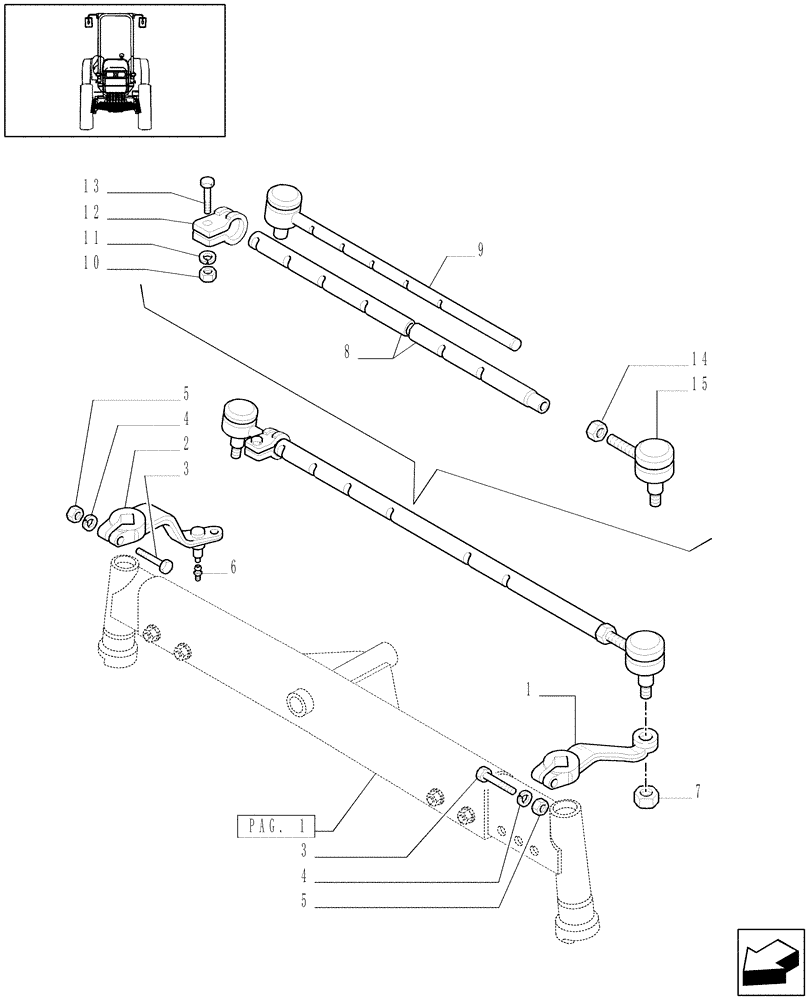 13
12
11
10
9
8
14
15
5
4
2
3
6
1
7
PAG. 1
3
4
5