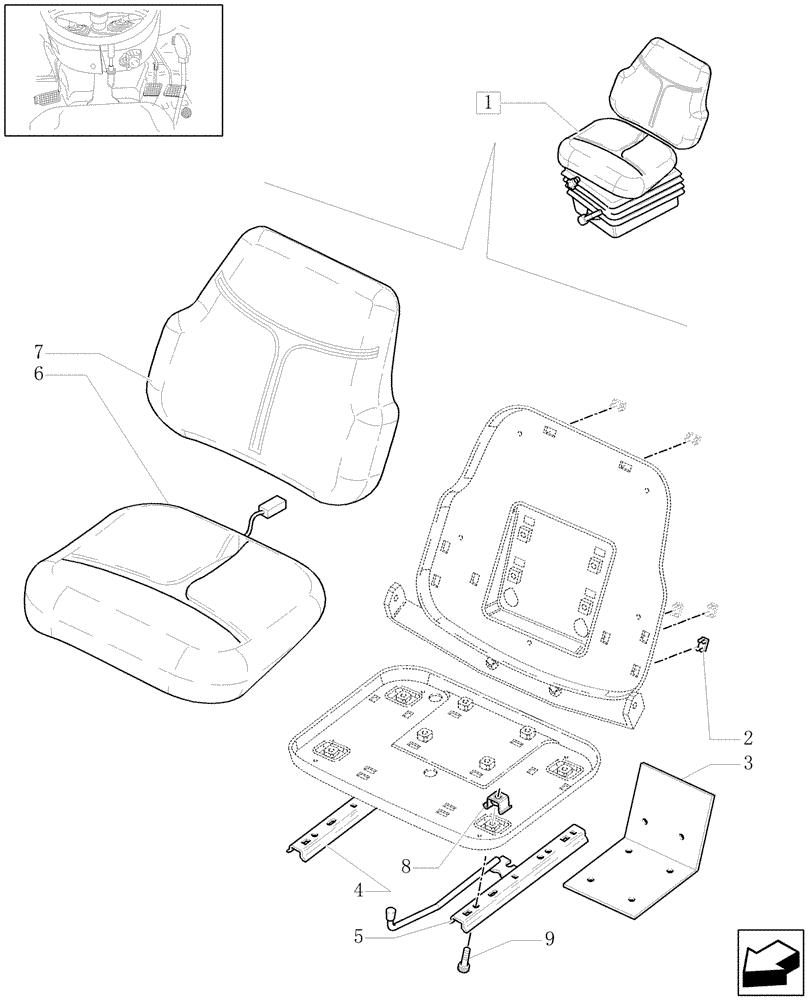 1
7
6
2
3
8
4
5
9