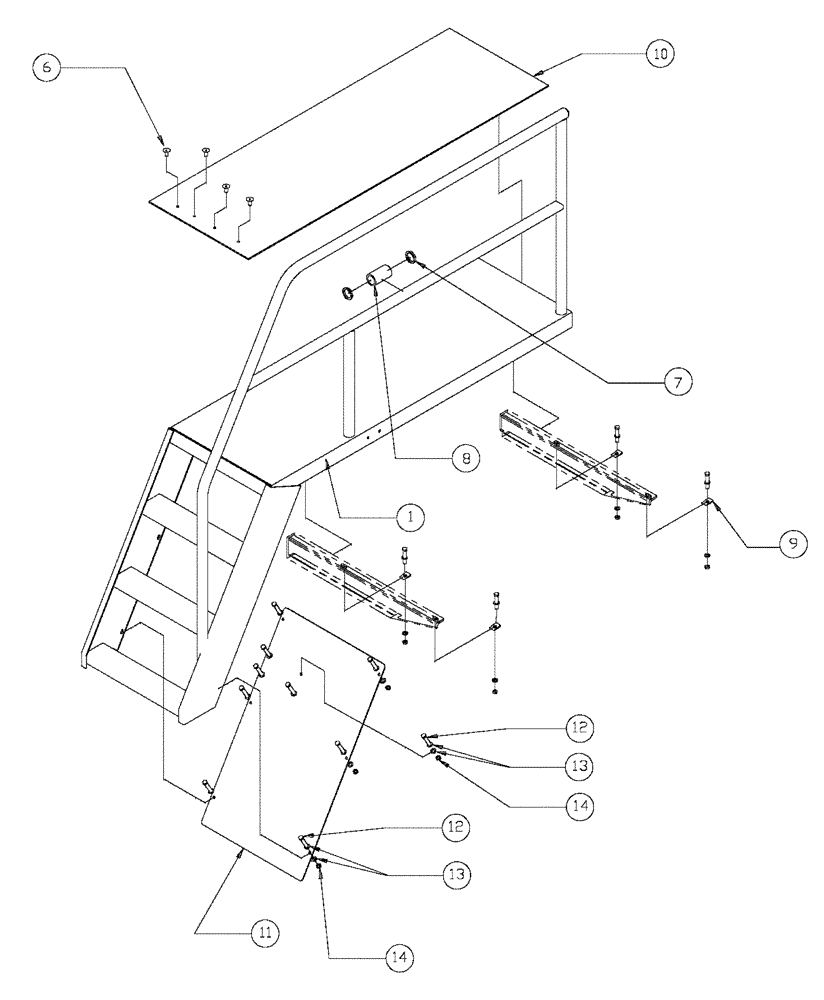 6
10
7
8
1
9
12
13
14
12
13
11
14