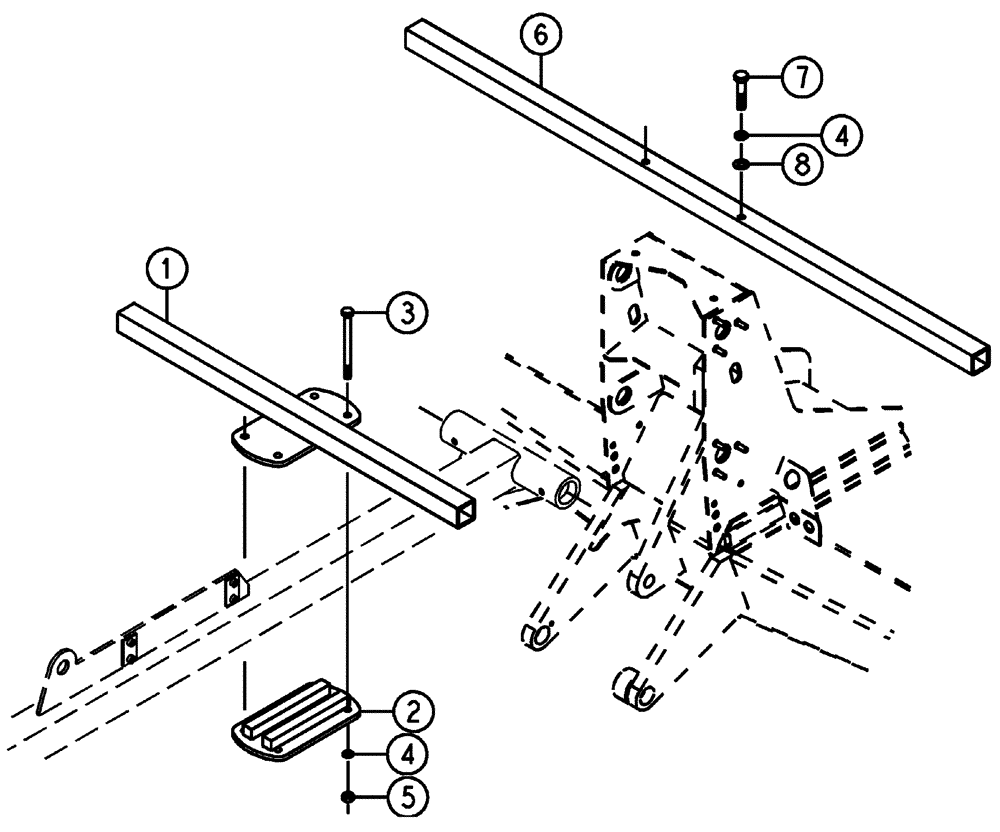 6
7
4
8
1
3
2
4
5