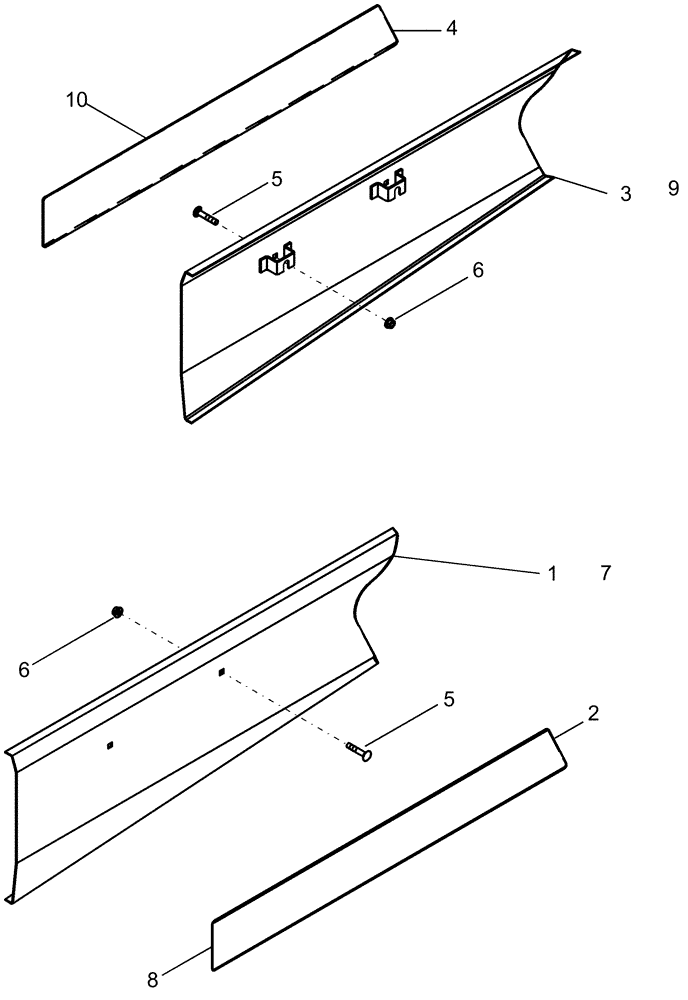 4
10
5
3
9
6
1
7
6
5
2
8