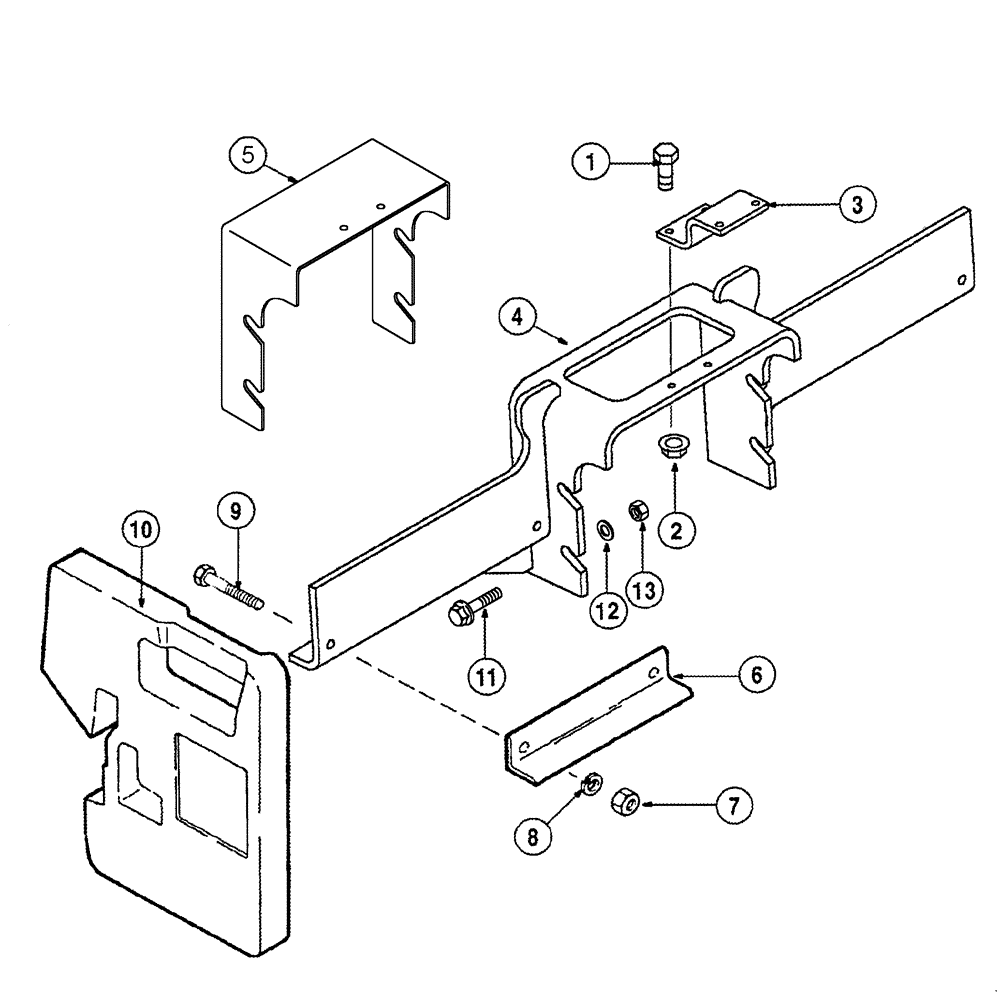 5
1
3
4
2
9
10
12
13
11
6
8
7