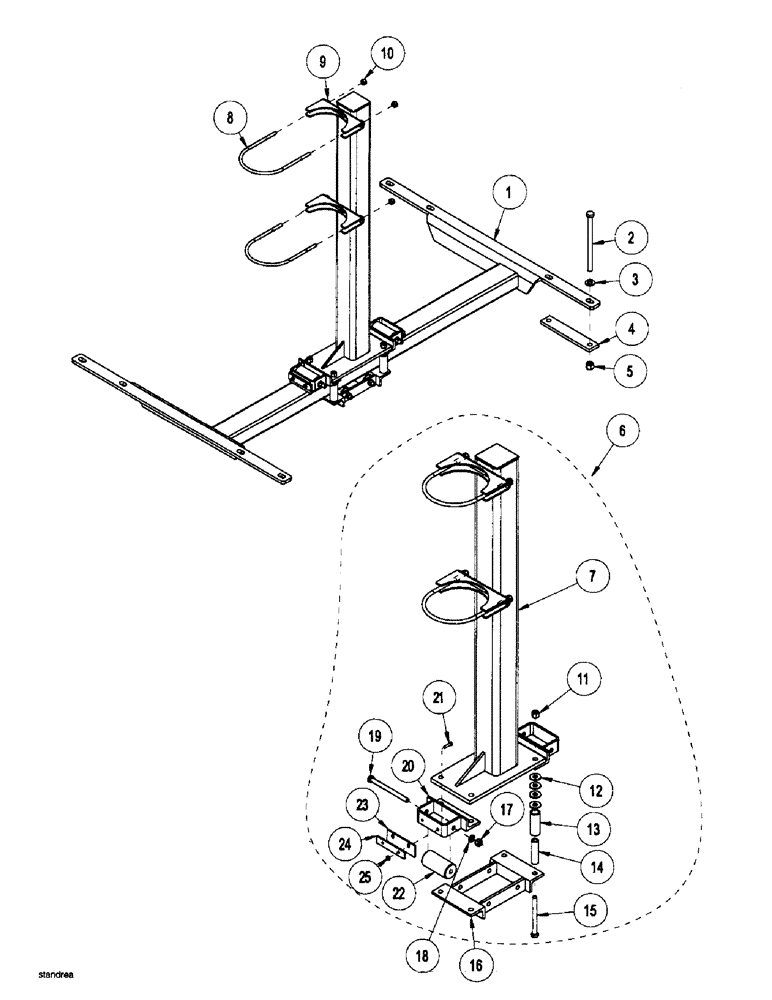 9
10
8
1
2
3
4
5
6
7
11
21
19
20
12
17
23
13
24
14
25
22
15
18
16
standrea