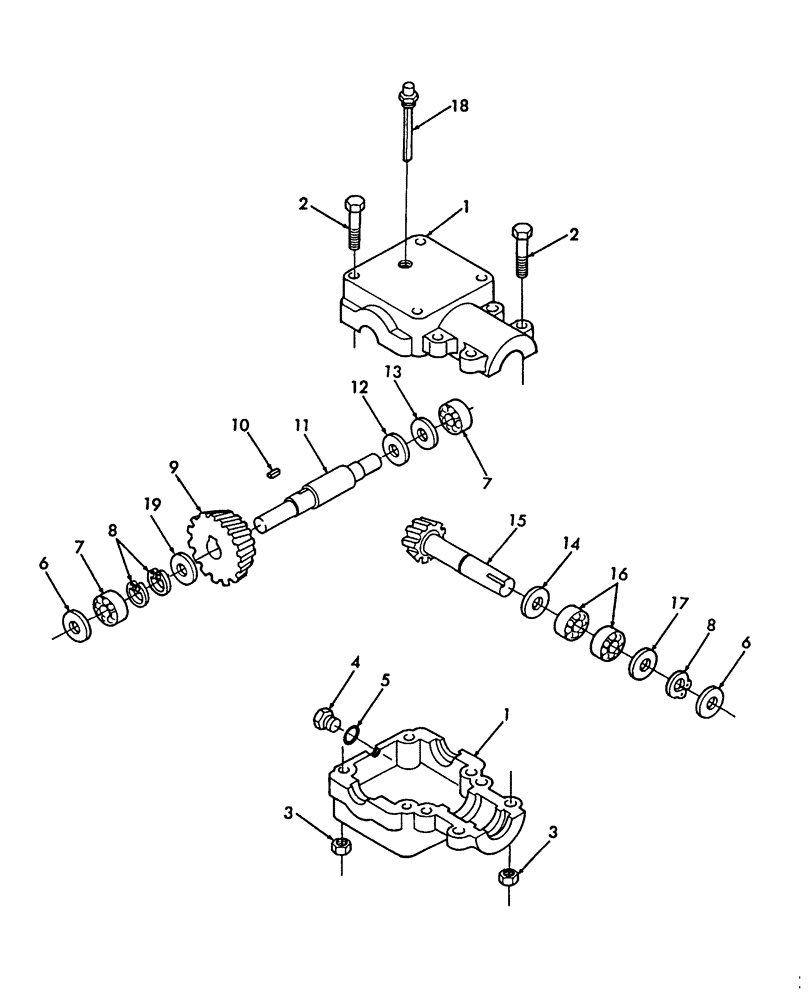 18
2
1
2
13
12
10
11
7
9
19
8
7
6
15
14
16
17
8
6
4
5
1
3
3