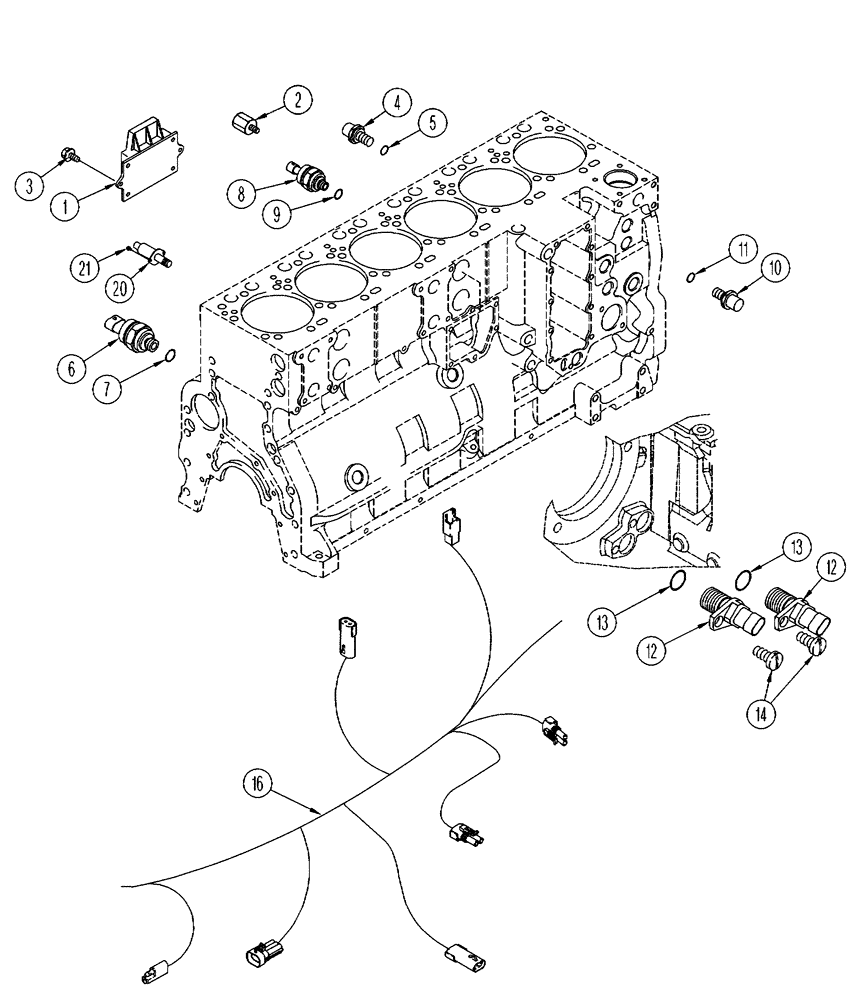 2
4
5
3
1
8
9
21
20
11
10
6
7
13
12
13
12
14
16