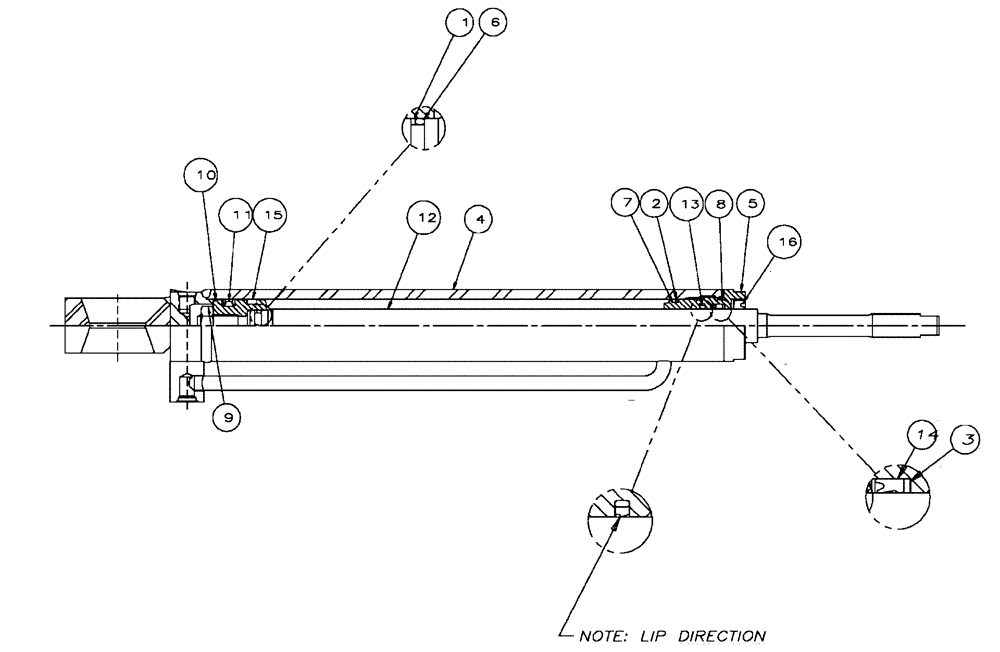 1
6
10
11
15
12
4
7
2
13
8
5
16
9
14
3
NOTE: LIP DIRECTION