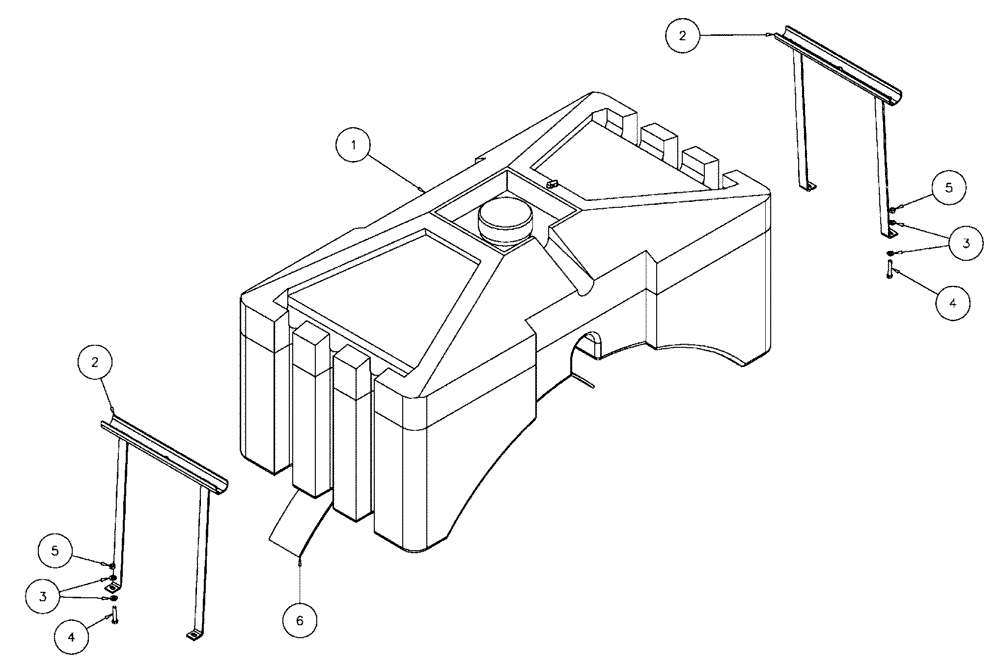 2
1
5
3
4
2
5
3
4
6