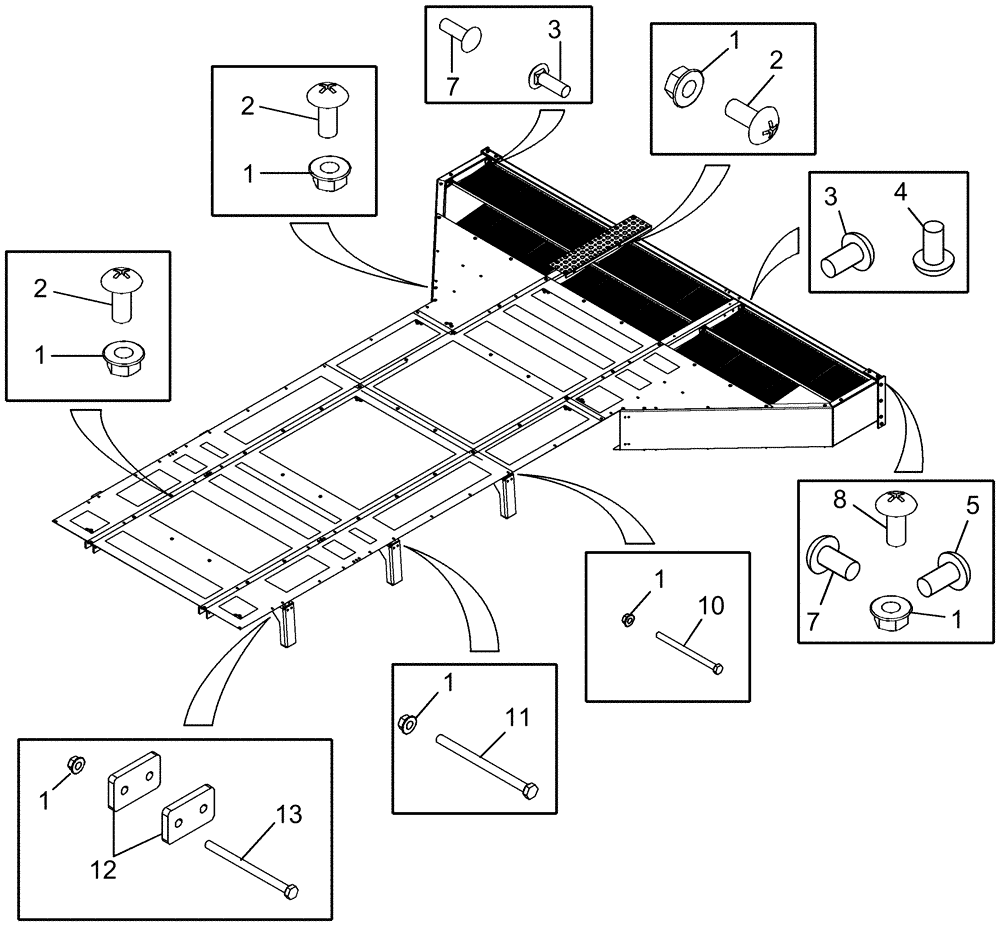 7
3
1
2
2
1
3
4
2
1
8
5
7
1
1
10
1
11
1
12
13