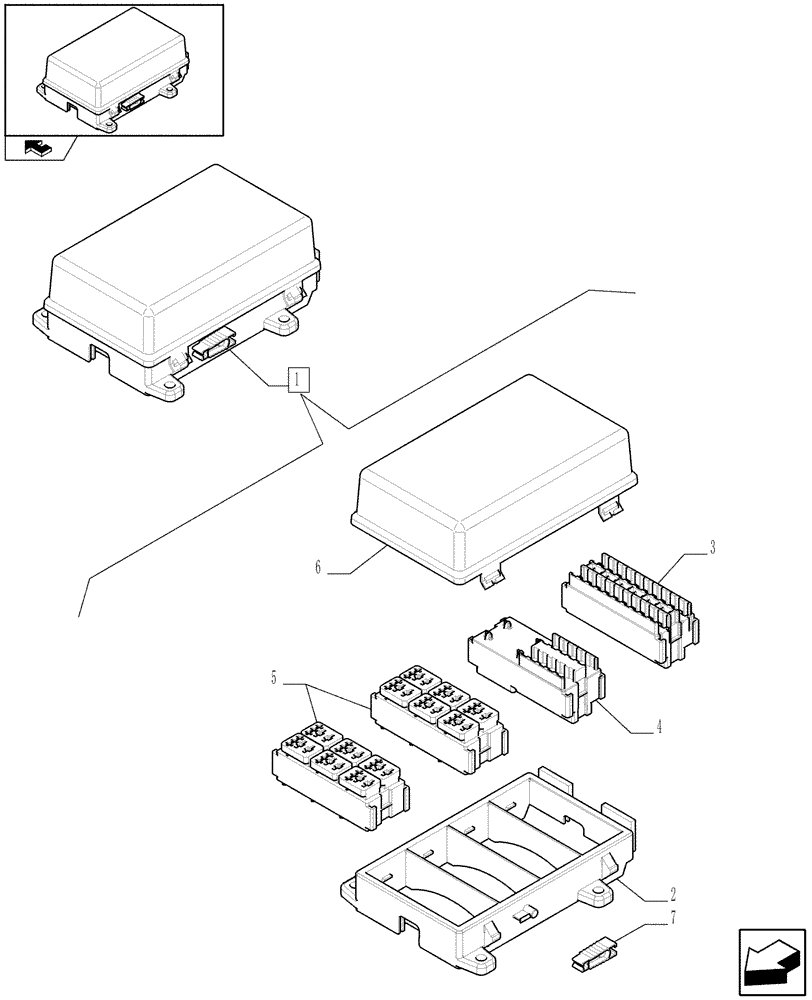 1
6
3
5
4
2
7