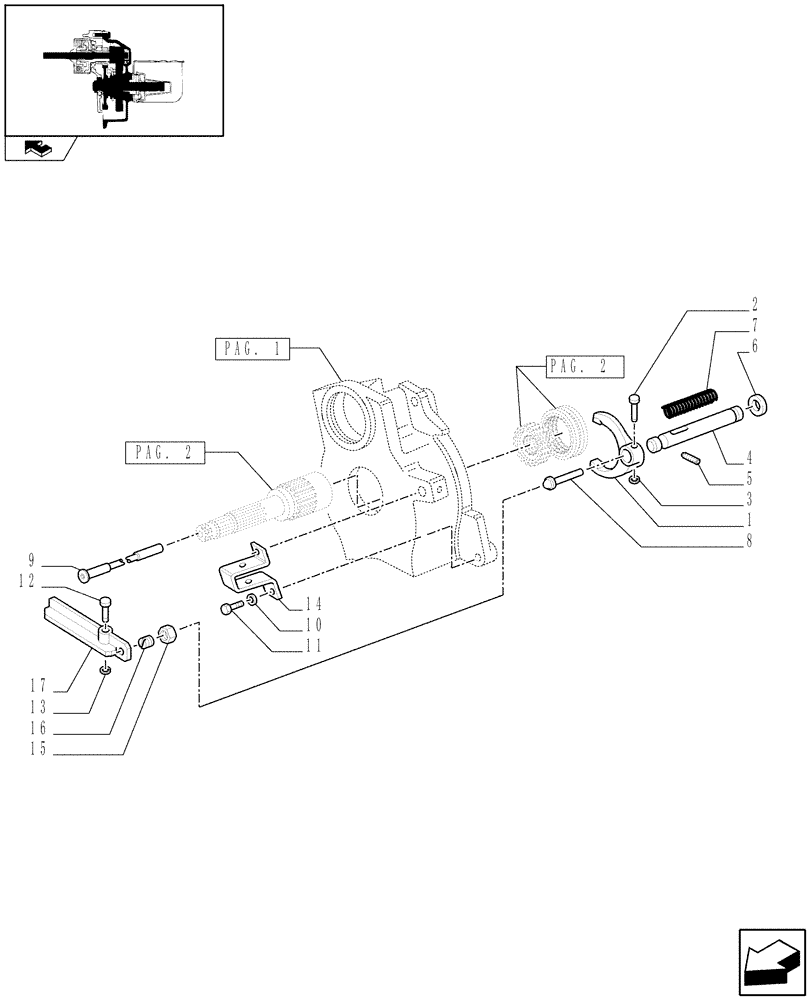 PAG. 1
PAG. 2
PAG. 2
2
7
6
4
5
3
1
8
9
12
14
10
11
17
13
16
15