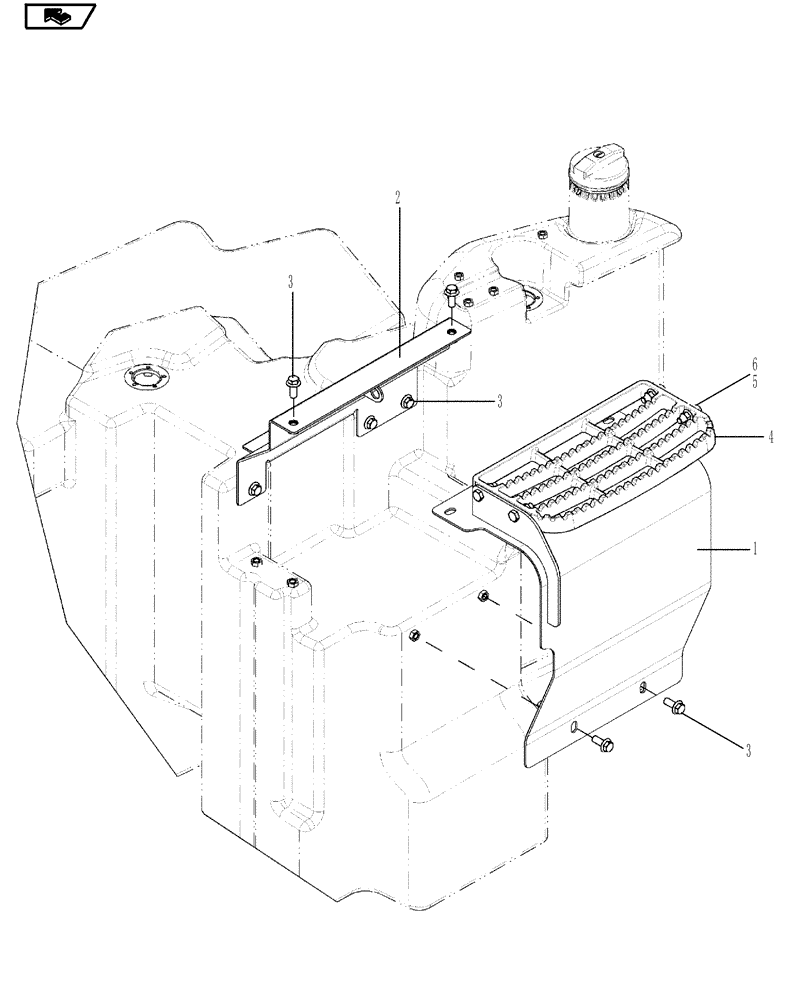 2
3
3
6
5
4
1
3