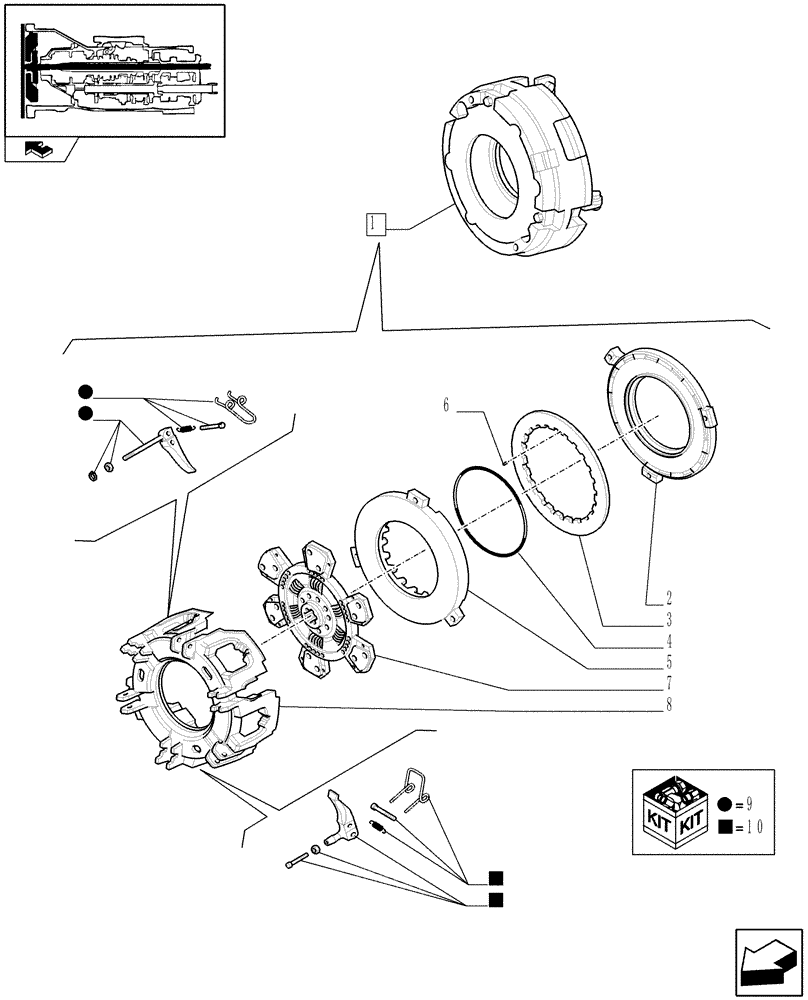 1

6

2
3
4
5
7
8

KIT KIT
● = 9
■ = 10