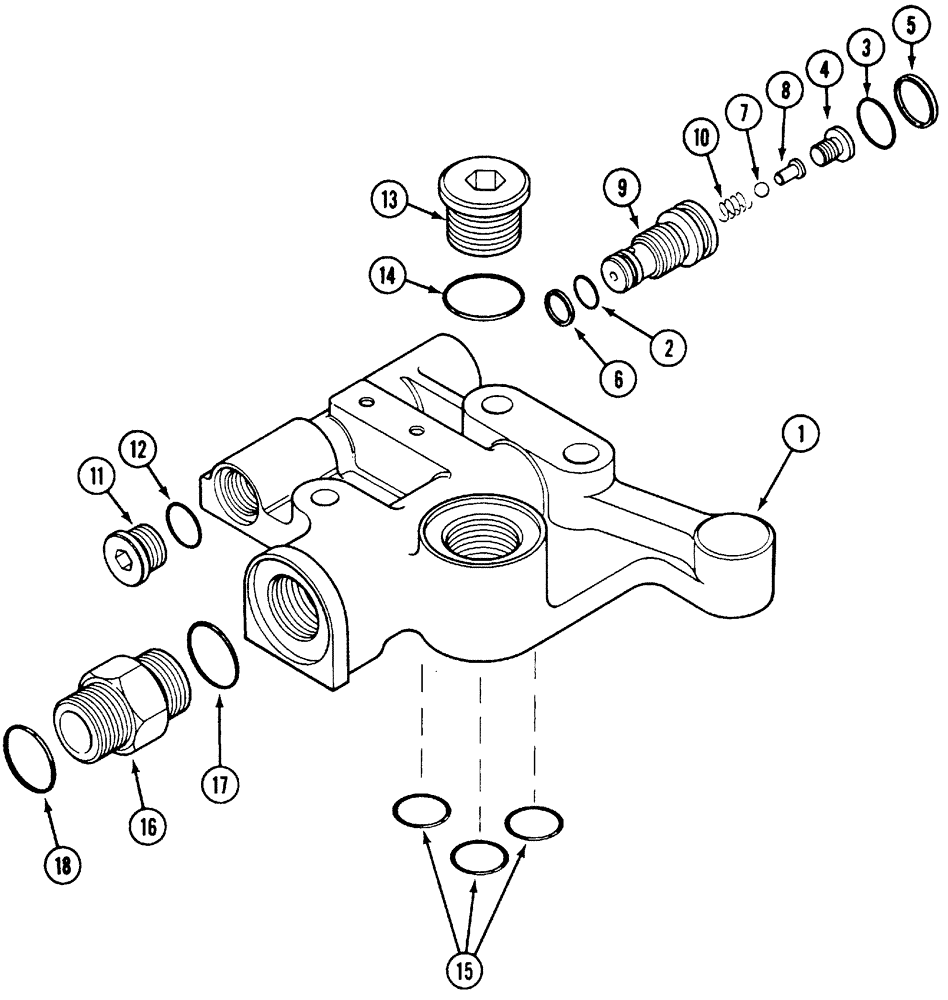 5
3
4
8
7
10
9
13
14
2
6
1
12
11
17
16
18
15