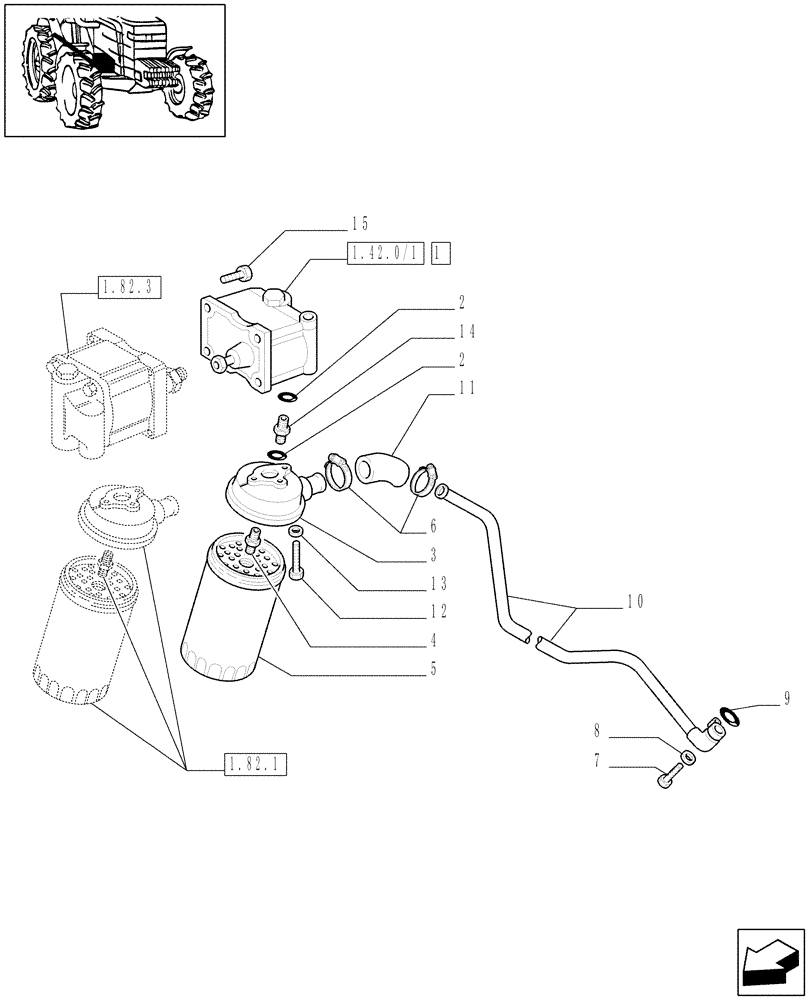 15
1.42.0/1 1
1.82.3
2
14
2
11
6
3
13
12
4
5
10
9
8
7
1.82.1