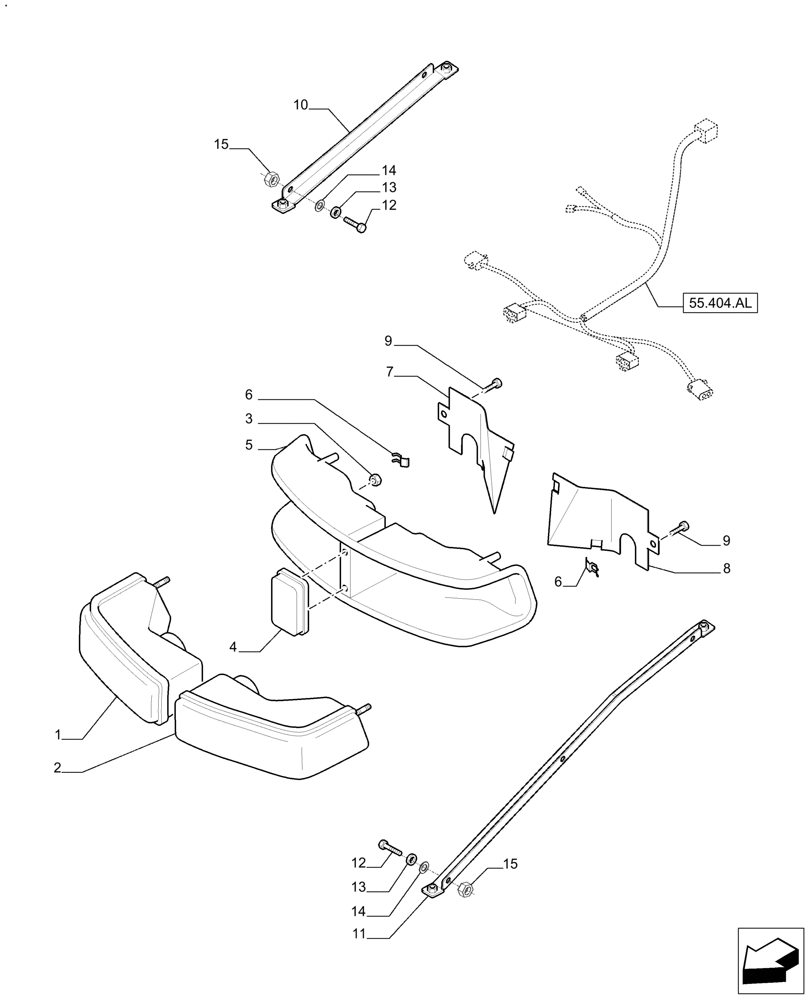 10
15
14
13
12
55.404.AL
9
7
6
3
5
9
8
6
4
1
2
12
13
14
11
15