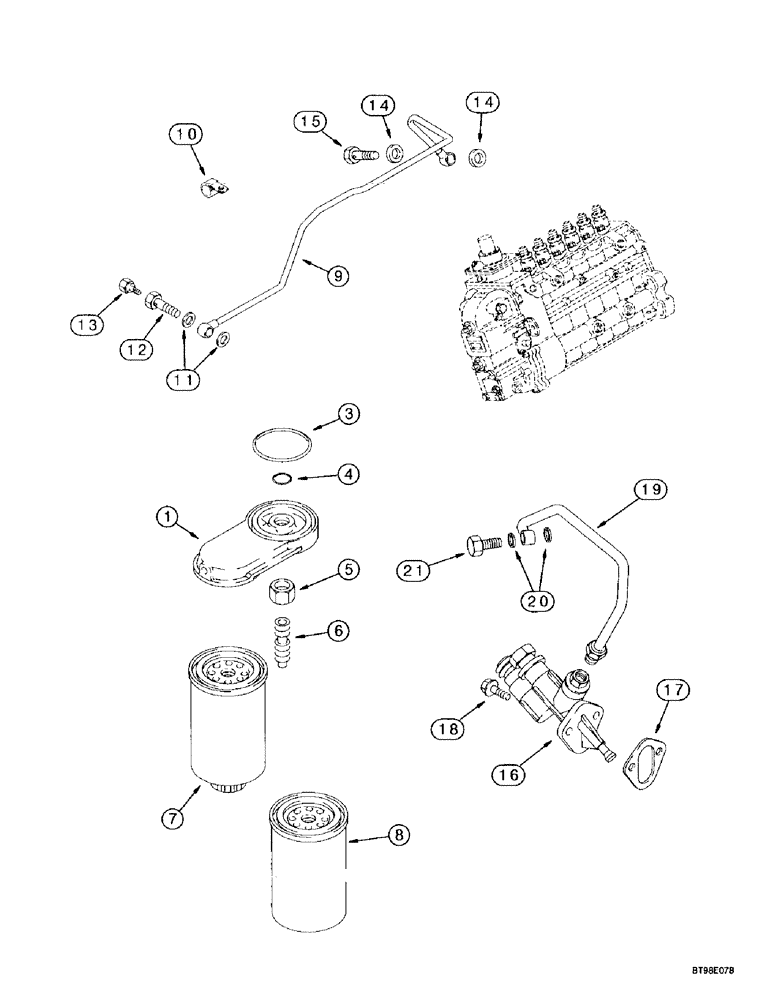 10
15
14
14
9
13
12
11
3
4
1
5
6
7
8
19
21
20
18
16
17
BT98E078