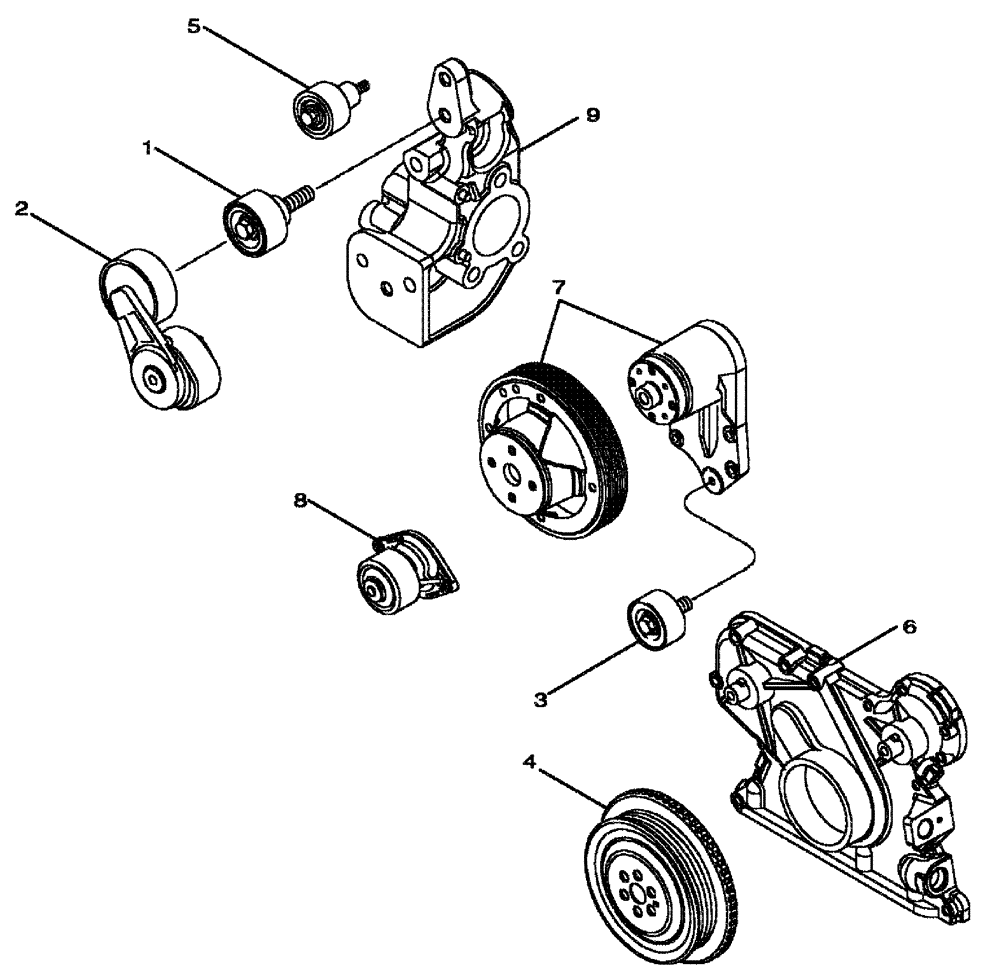 5
9
1
2
7
8
6
3
4