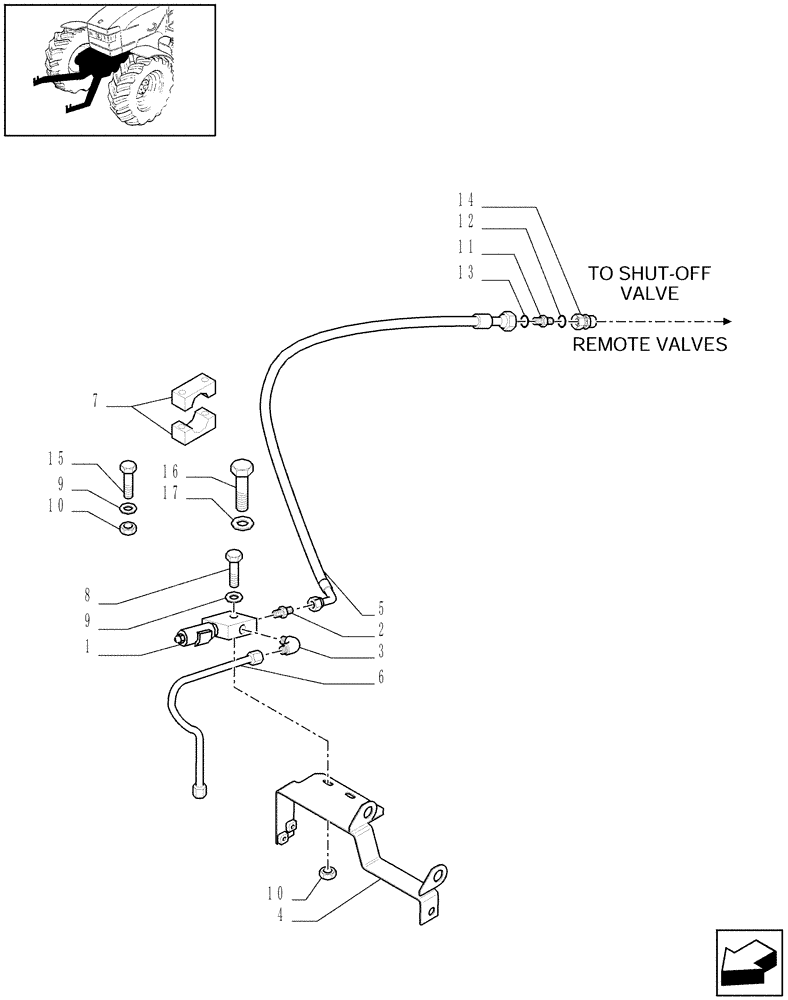 14
12
11
13
TO SHUT-OFF VALVE
REMOTE VALVES
7
15
9
10
16
17
8
9
1
5
2
3
6
10
4