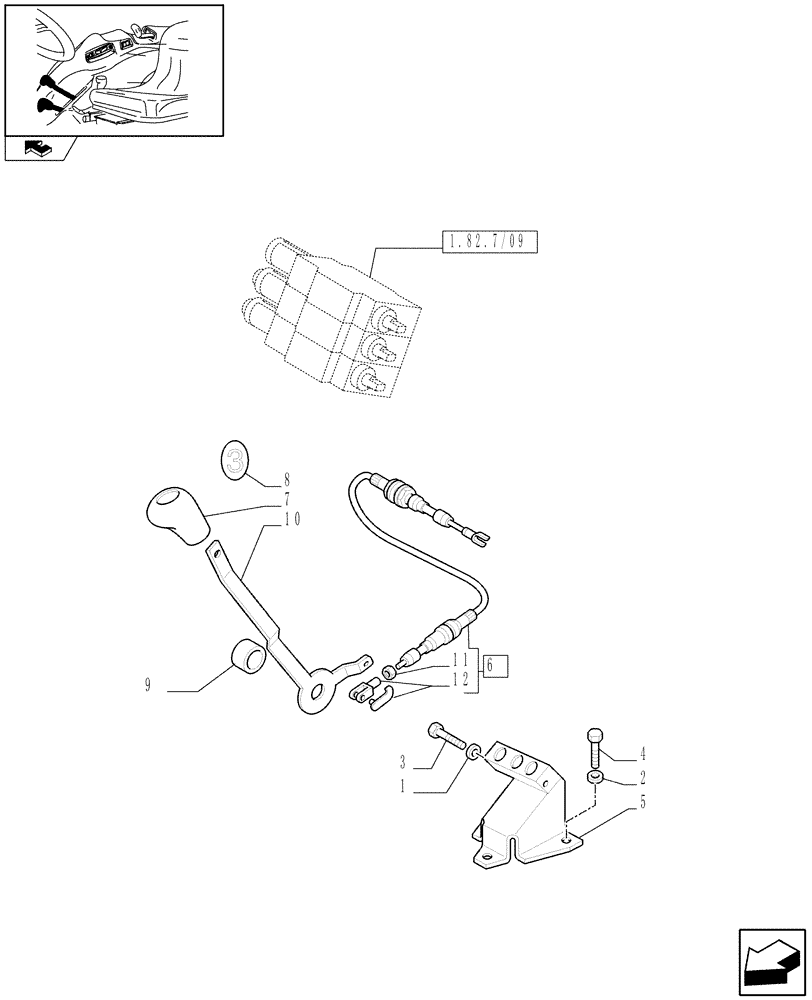 1.82.7/09

3

8
7
10

9

11
12
6

3
1

4
2
5