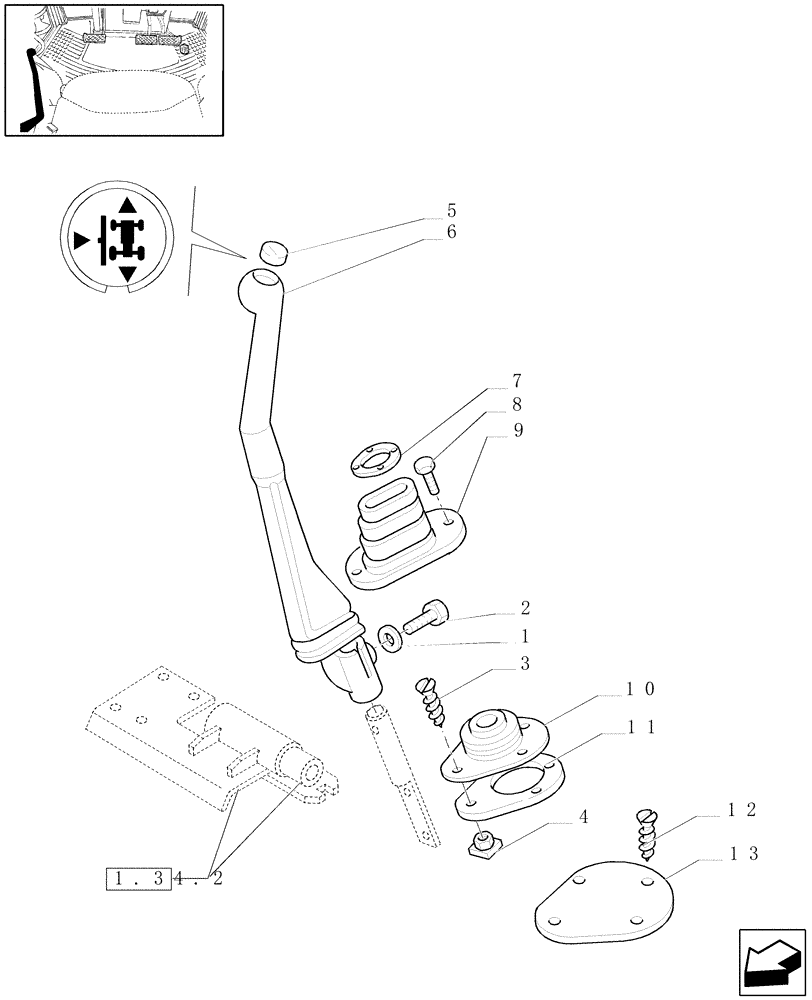 5
6
7
8
9
2
1
3
10
11
4
12
13
1.34.2