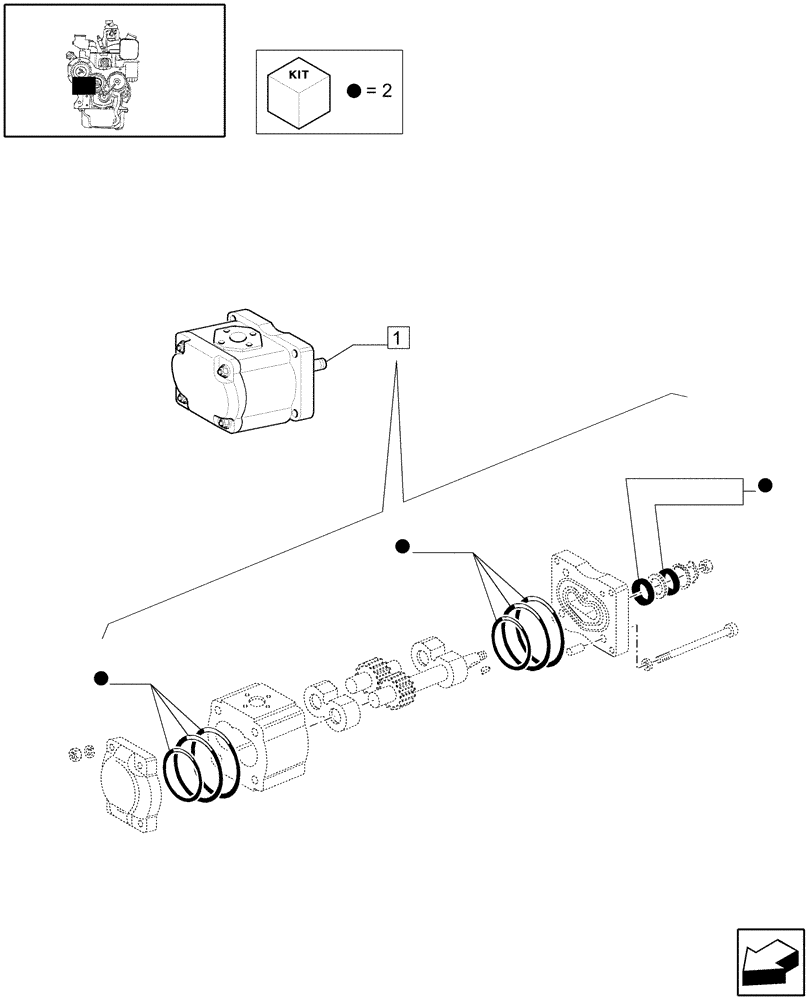 KIT
● = 2
1