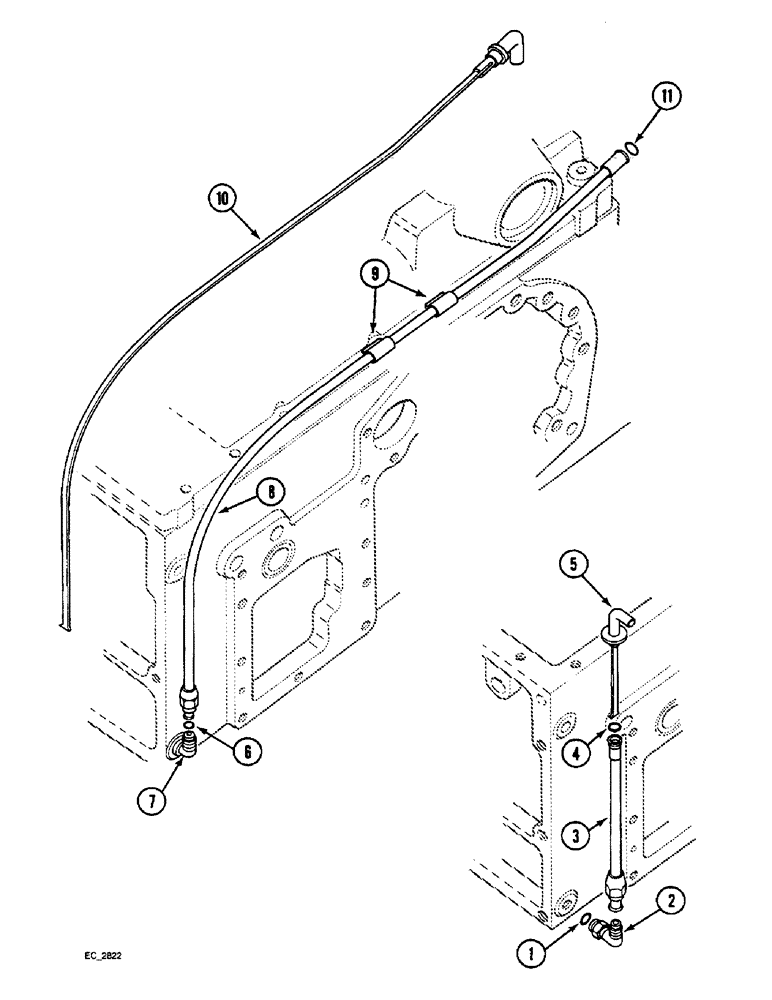 11
10
9
8
5
6
7
4
3
2
1
EC_2822