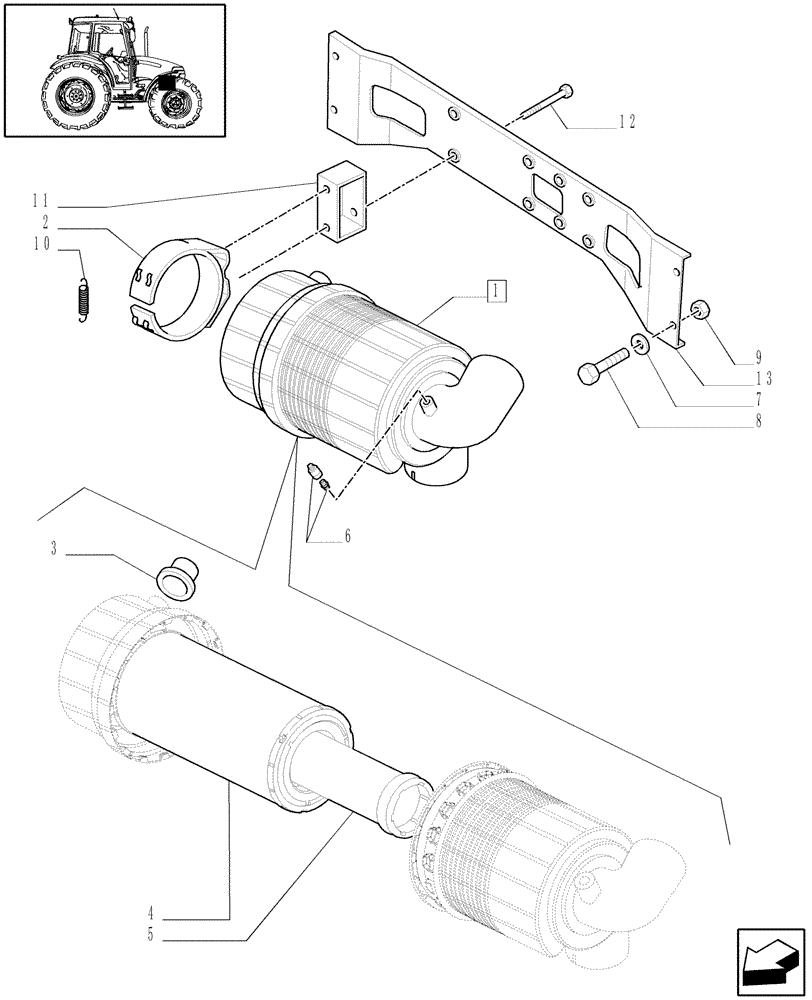 12
11
2
10
1
9
13
7
8
6
3
4
5