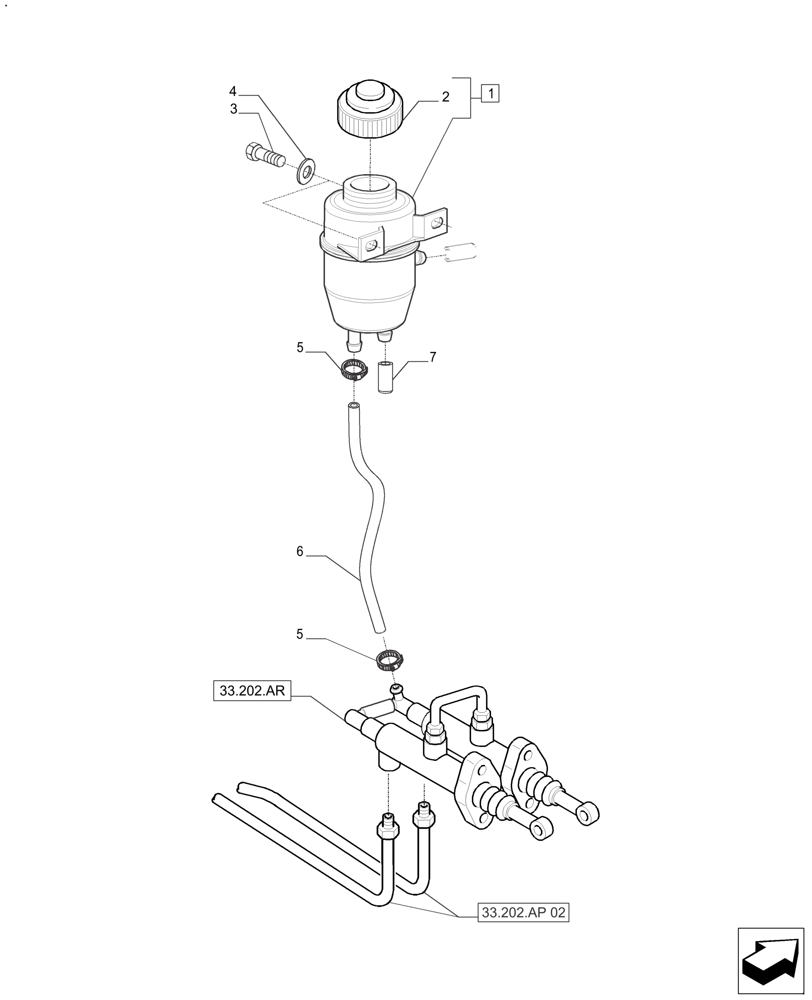 4
3
2
1
5
7
6
5
33.202.AR
33.202.AP 02